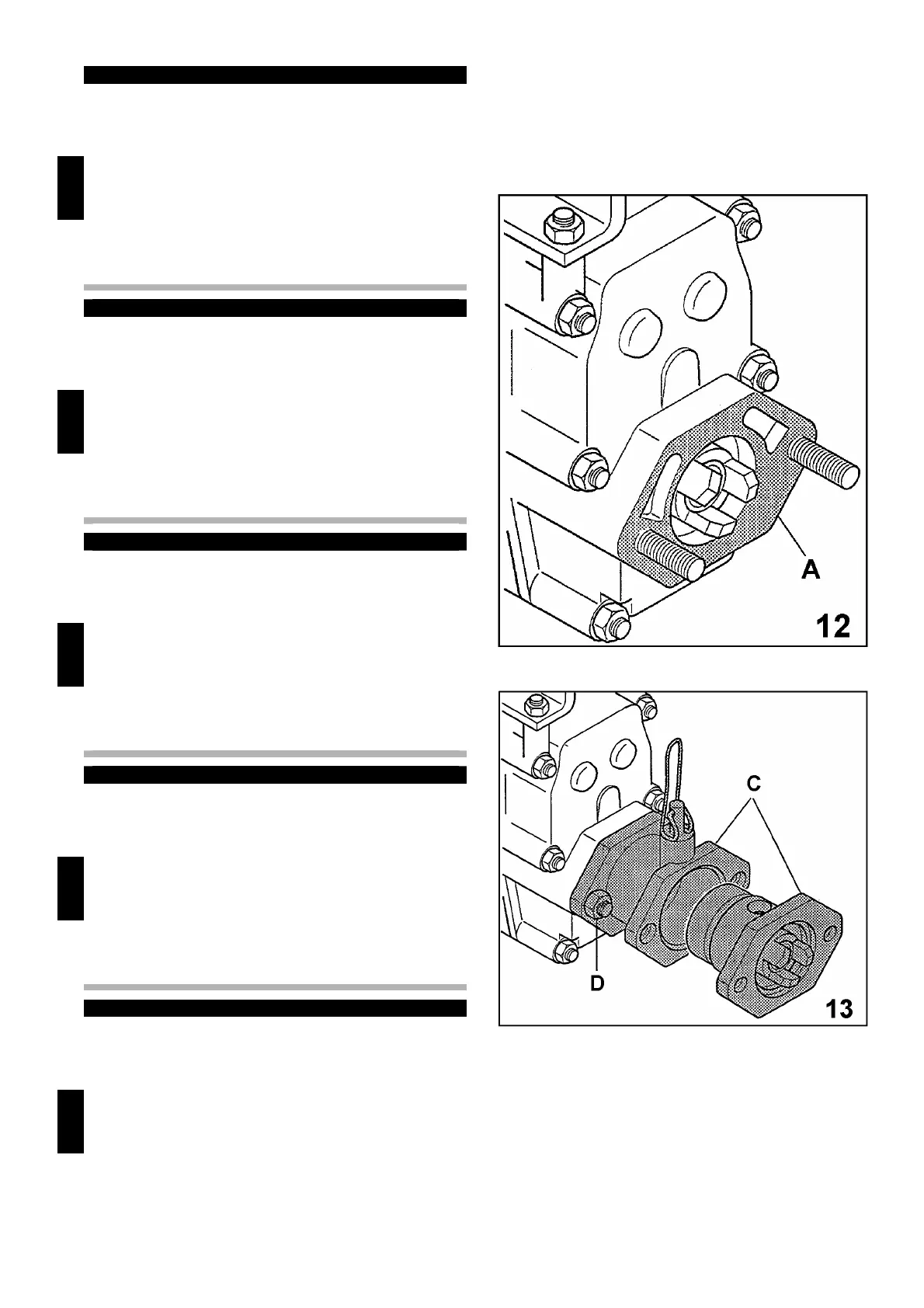 A

12

C

D

13