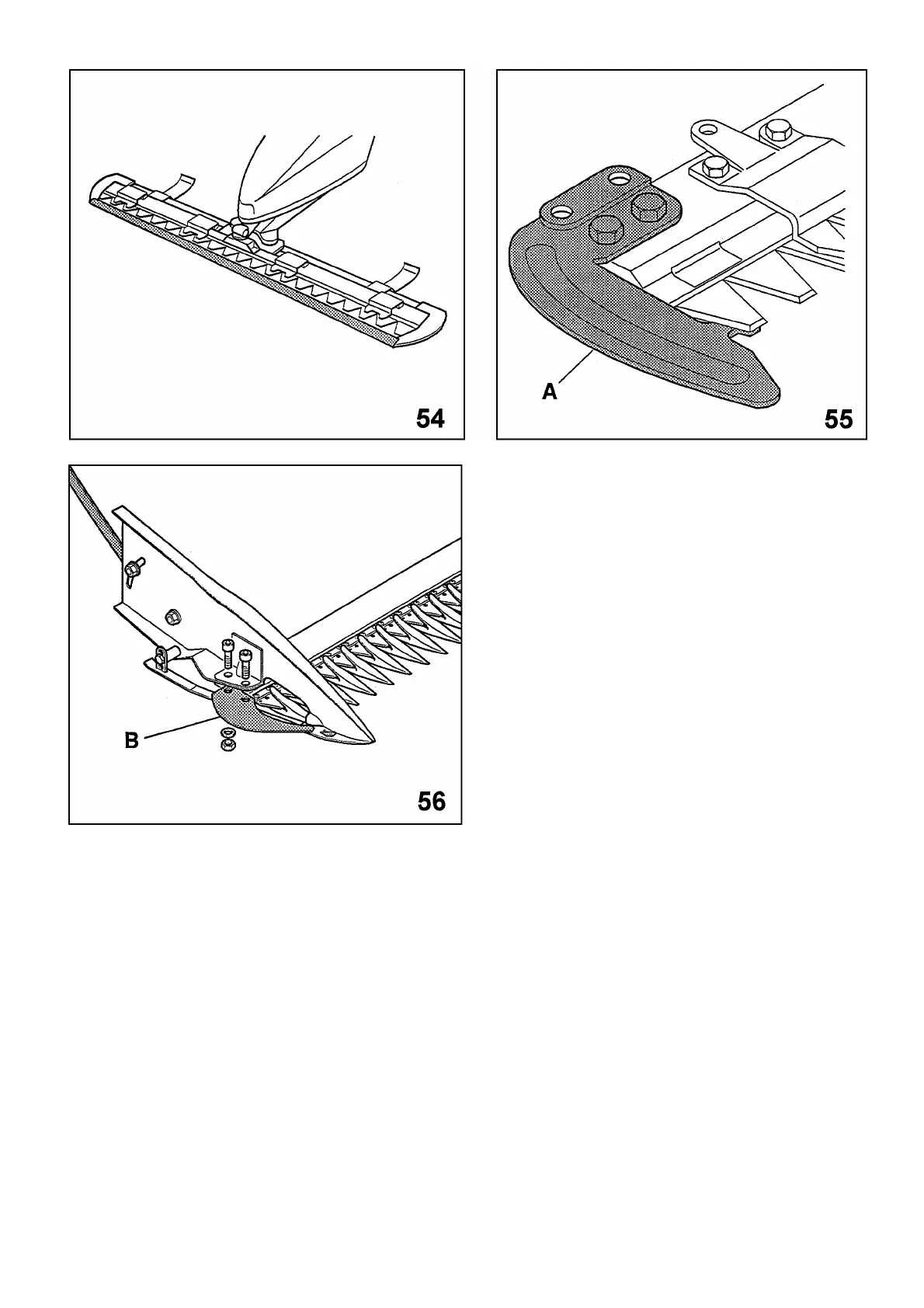 54

A

55

B

56