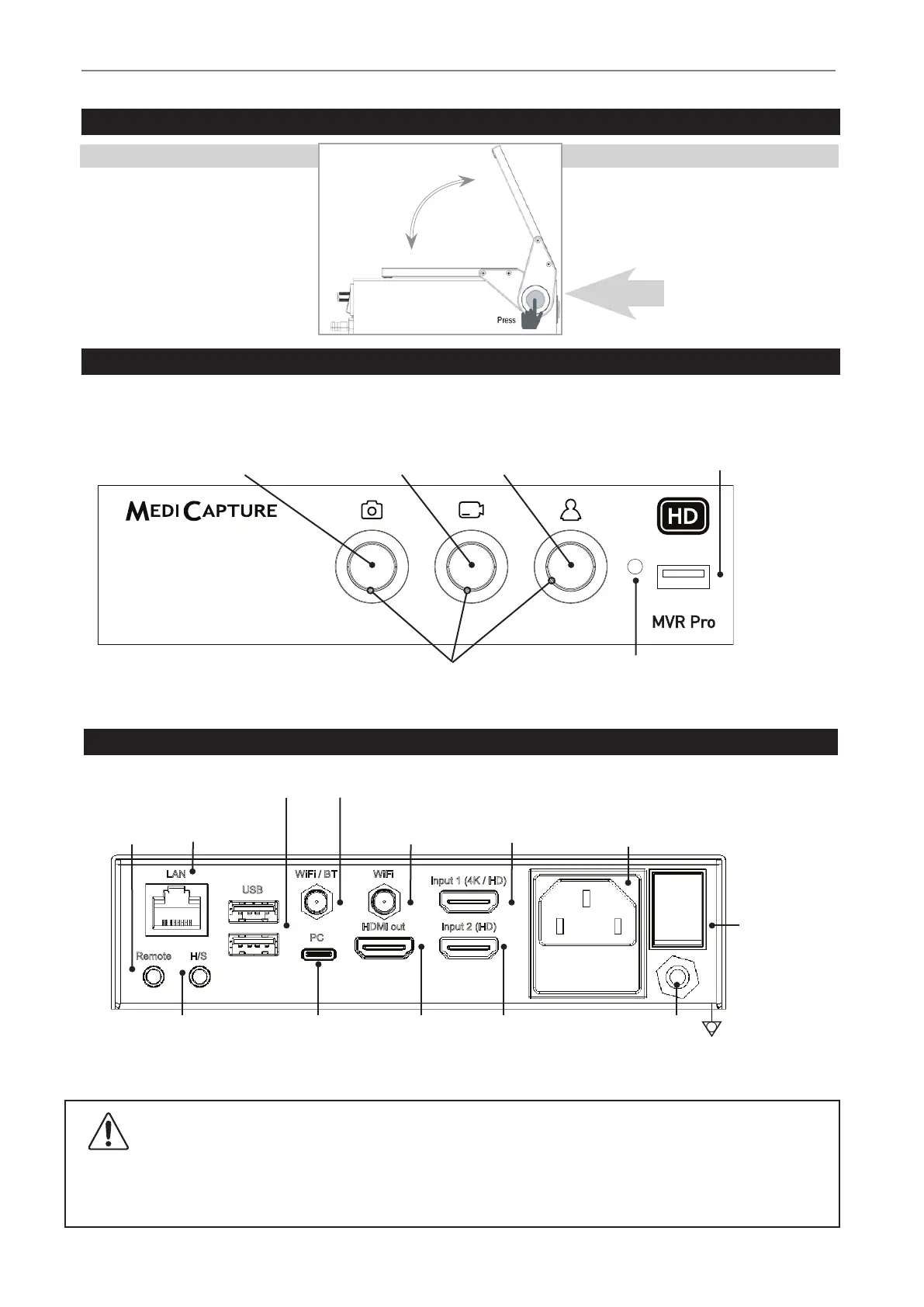 Press

MEDICAPTURE

HD

MVR Pro

LAN

USB

WiFi / BT

WiFi

Input 1 (4K / HD)

Remote

H/S

PC

HDMI out

Input 2 (HD)