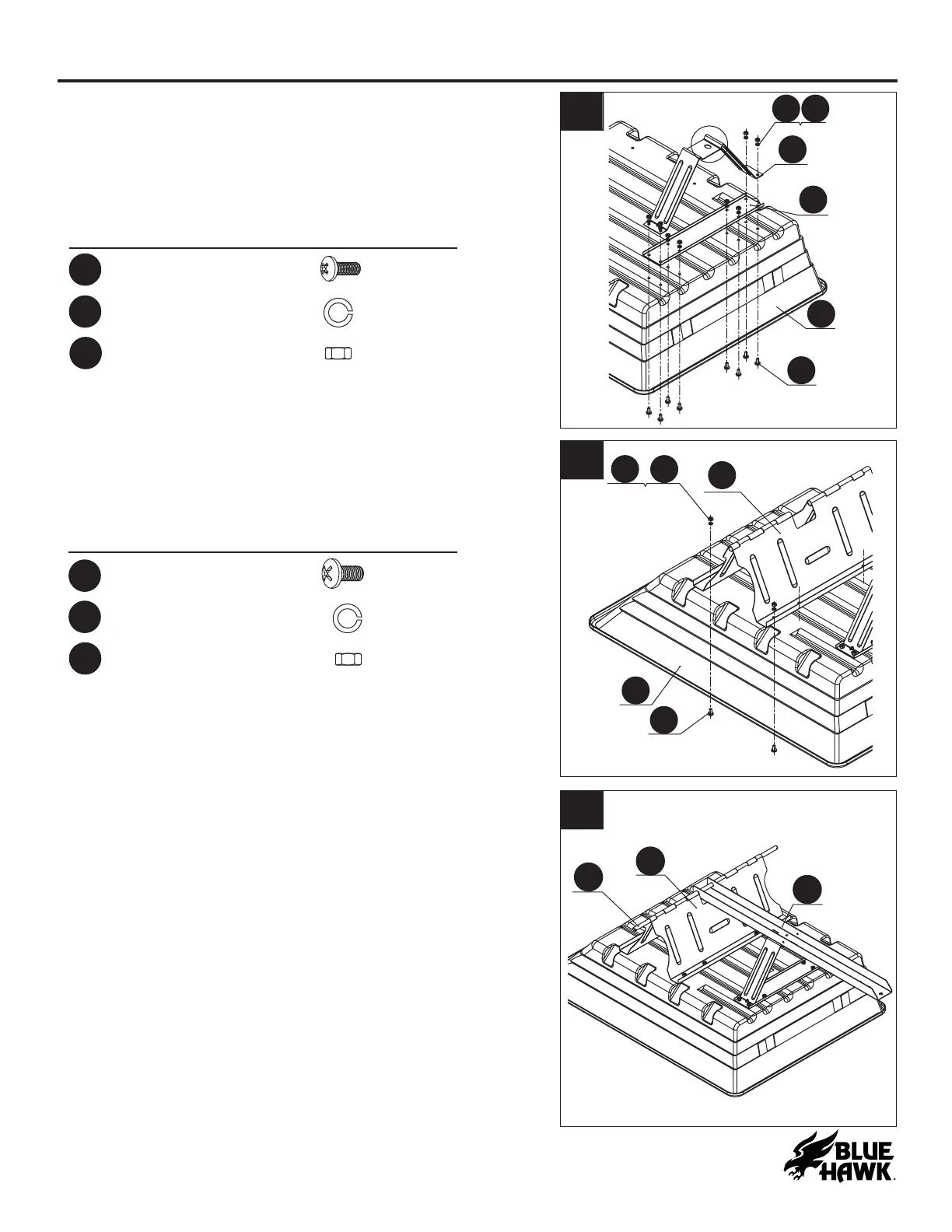 BLUE HAWK.