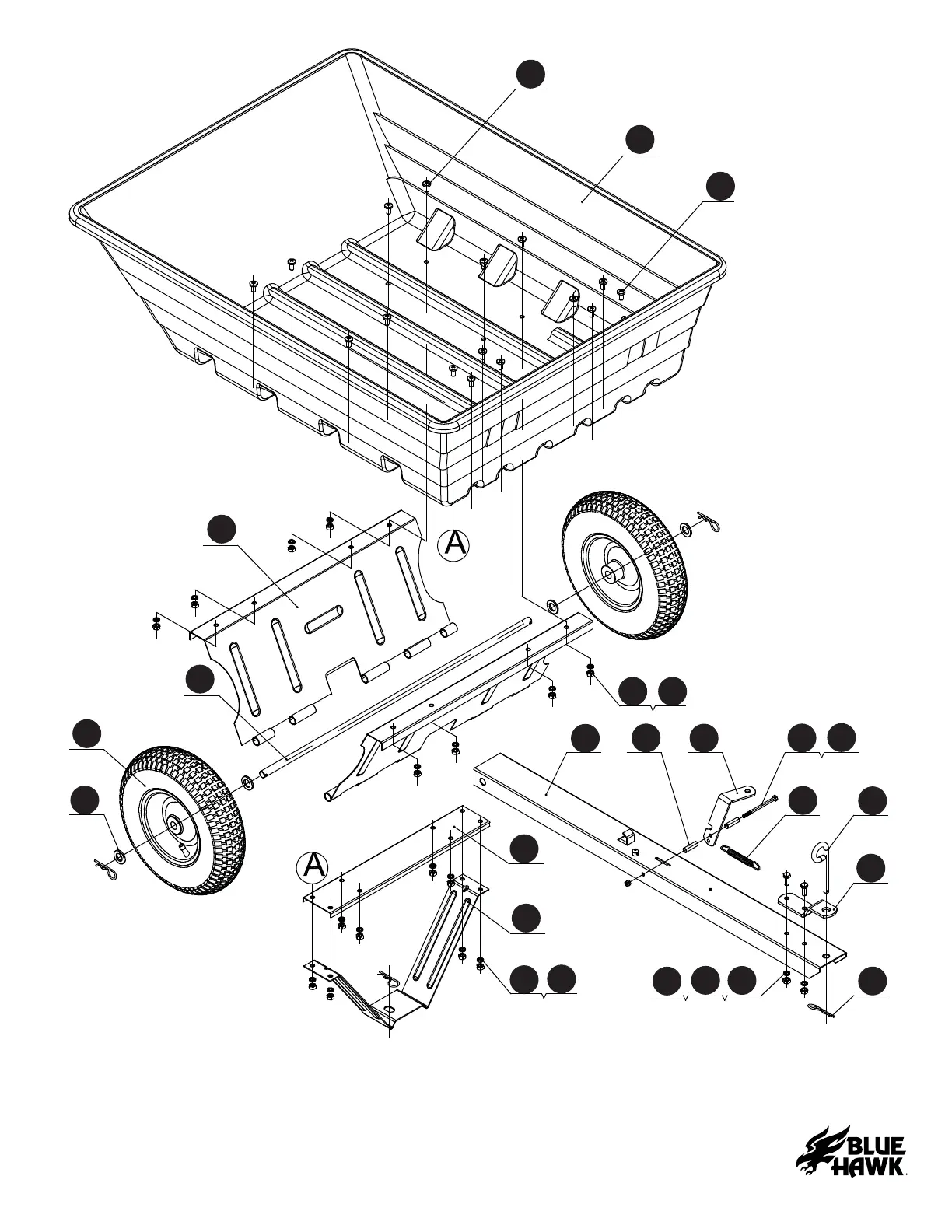 A

A

BLUE HAWK.