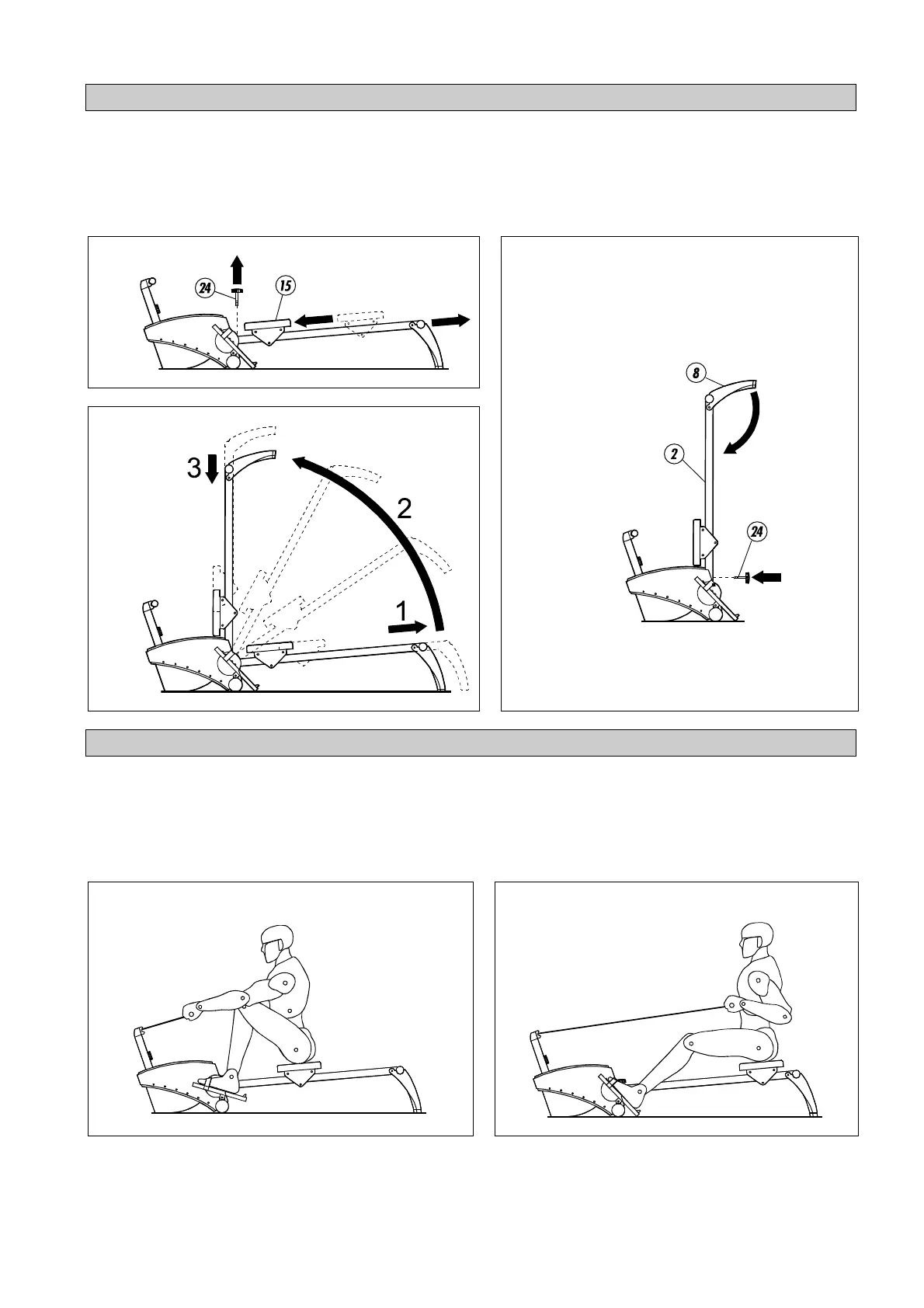 24

15

3

2

1

8

2

24