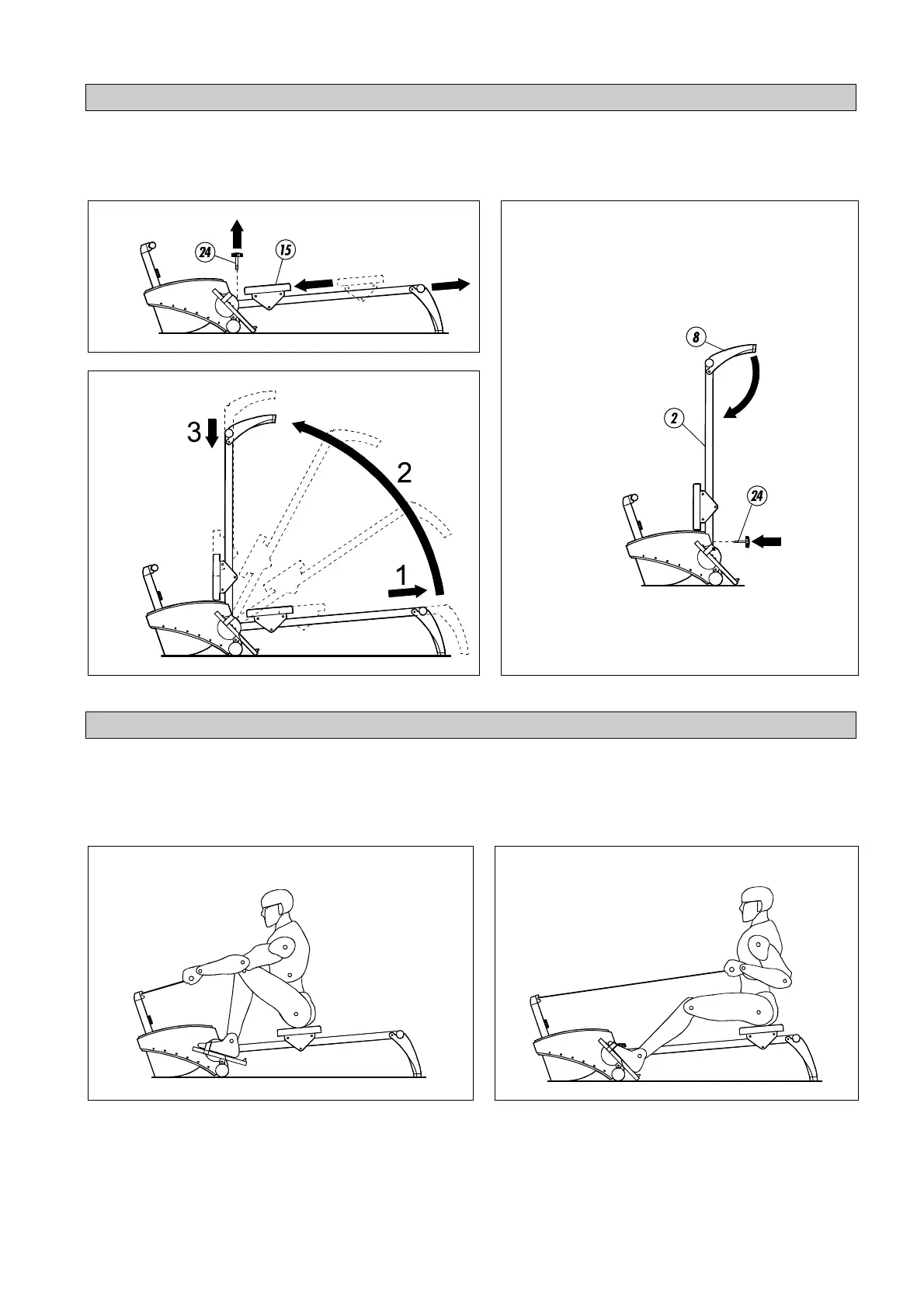 24

15

3

2

1

8

2

24