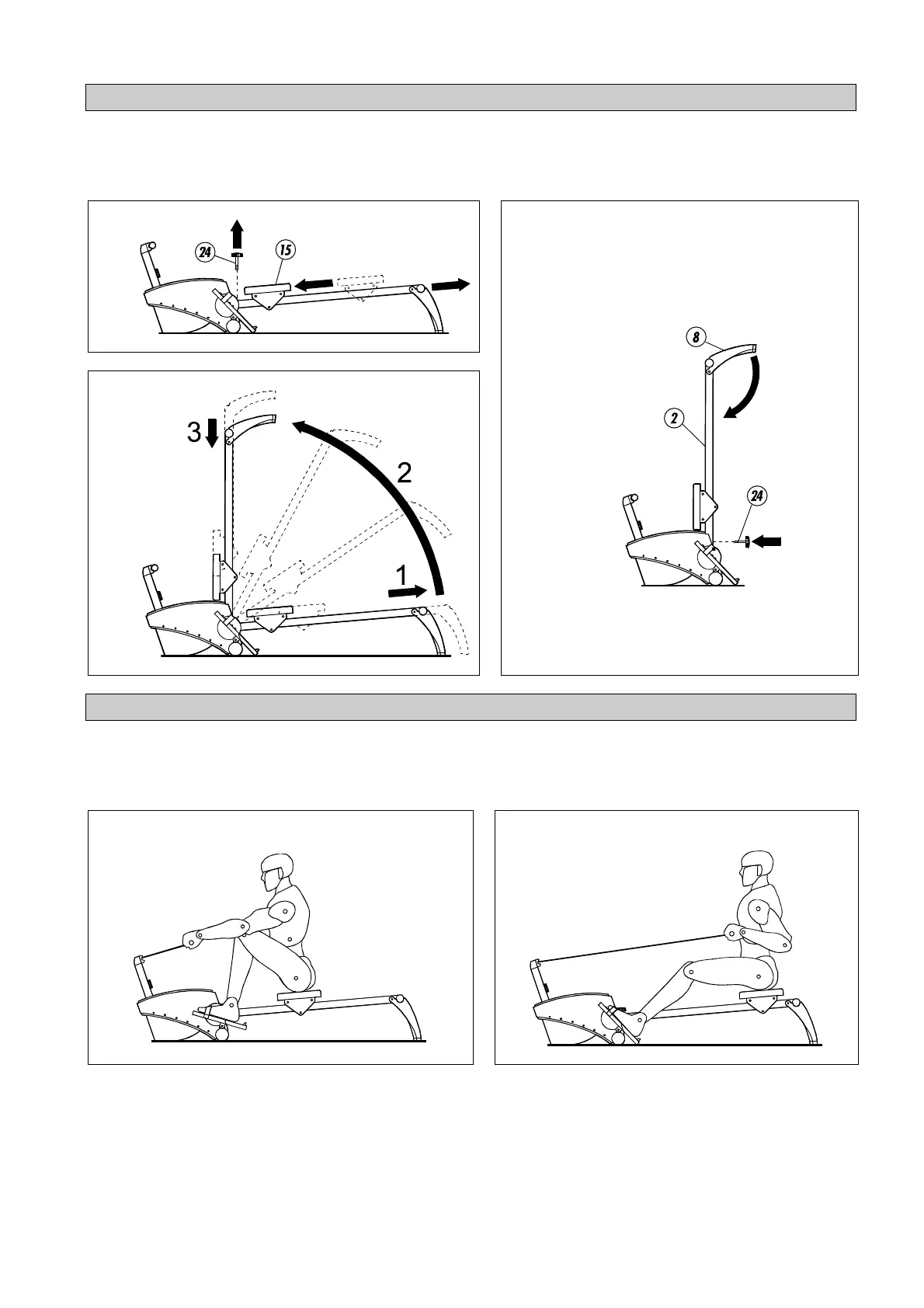 24

15

3

2

1

8

2

24