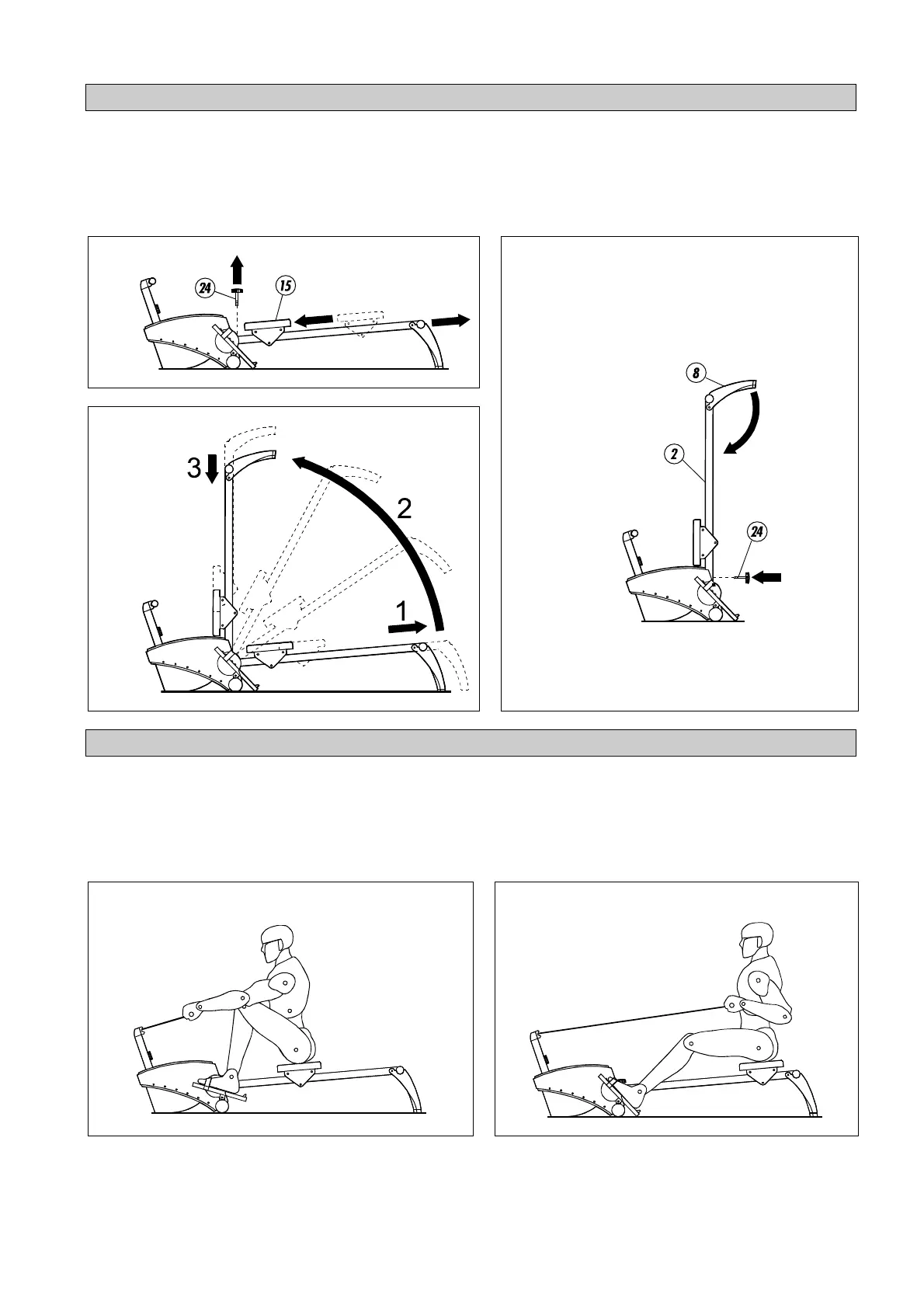 24

15

3

2

1

8

2

24