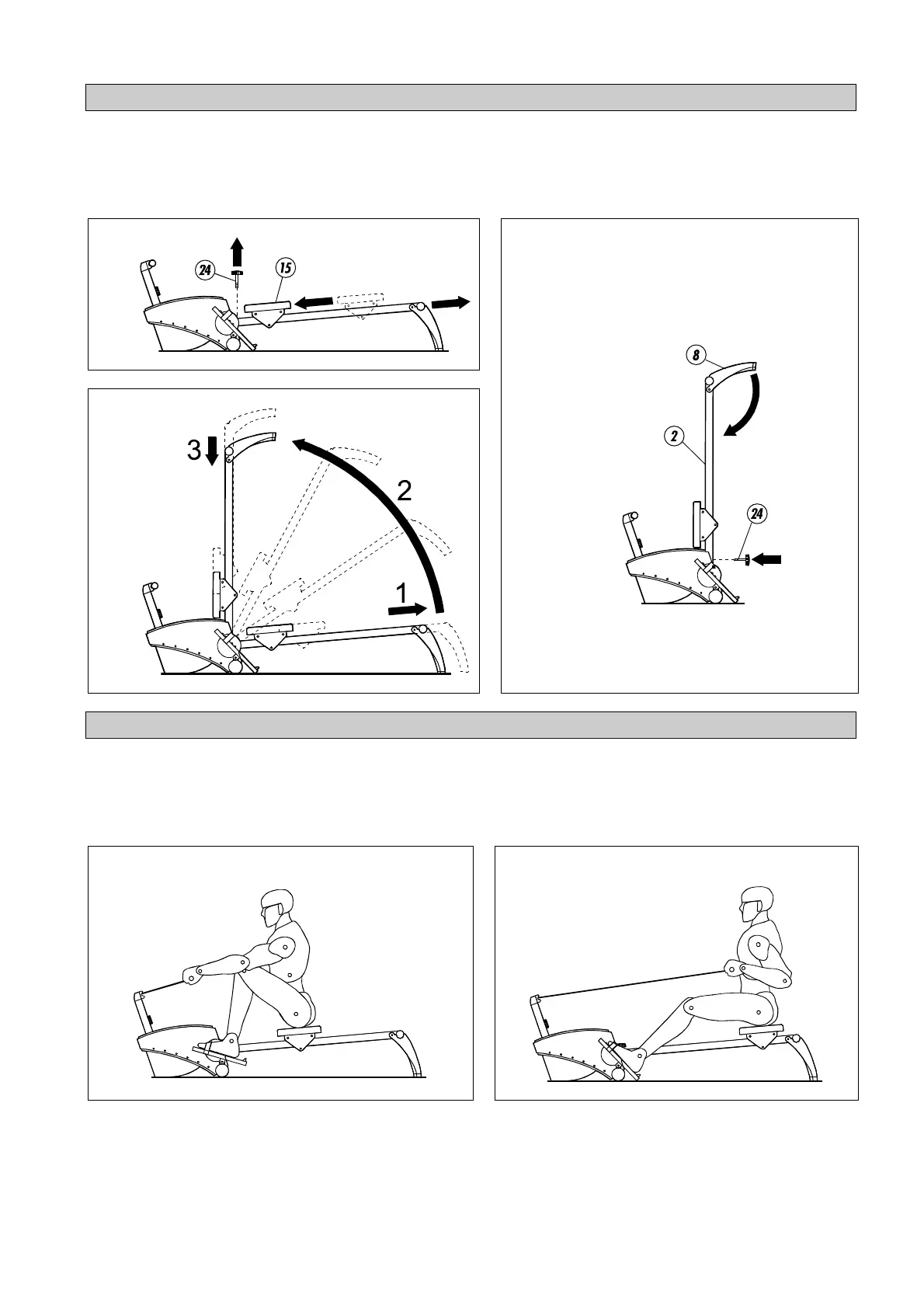 24

15

3

2

1

8

2

24