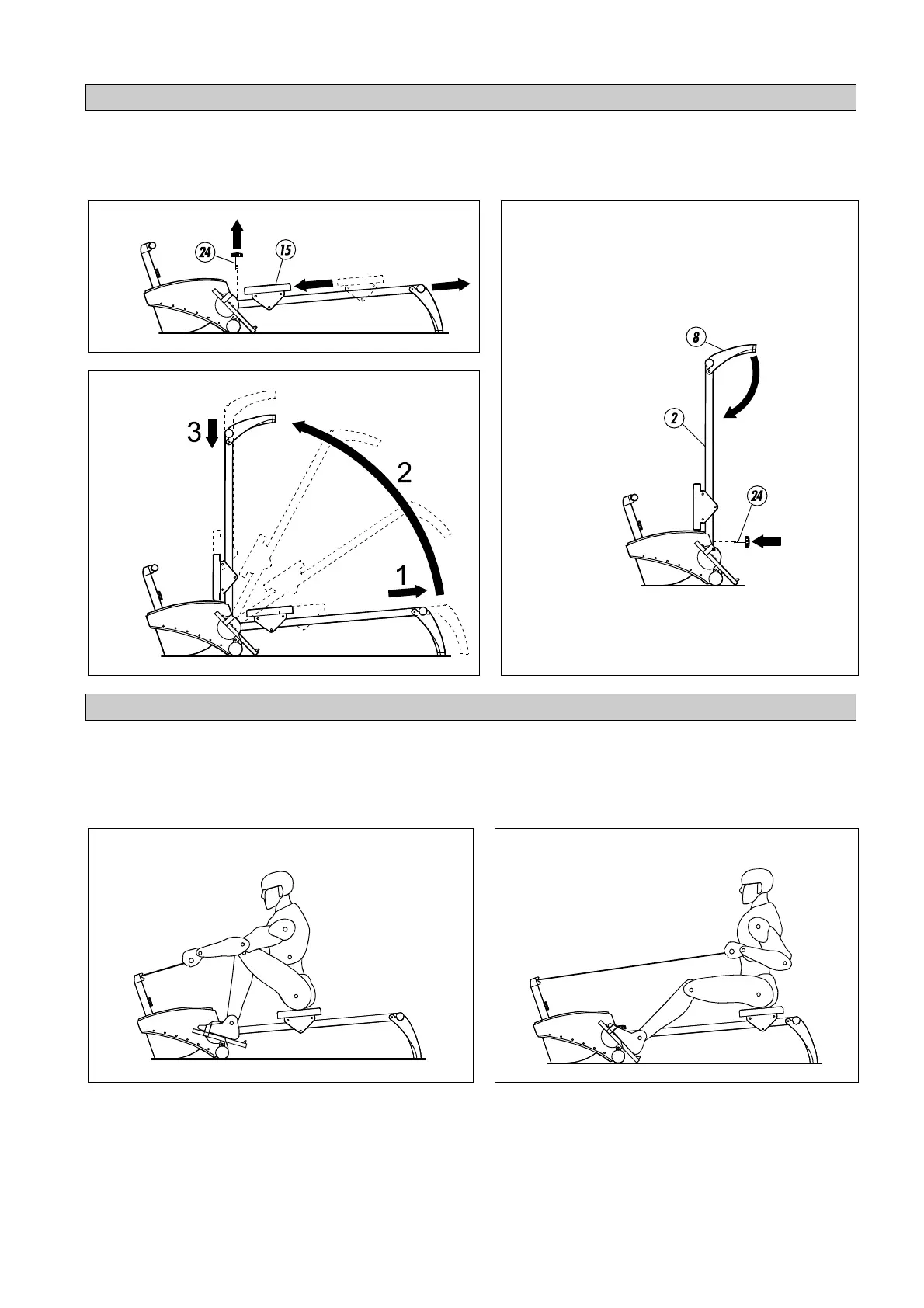 24

15

3

2

1

8

2

24