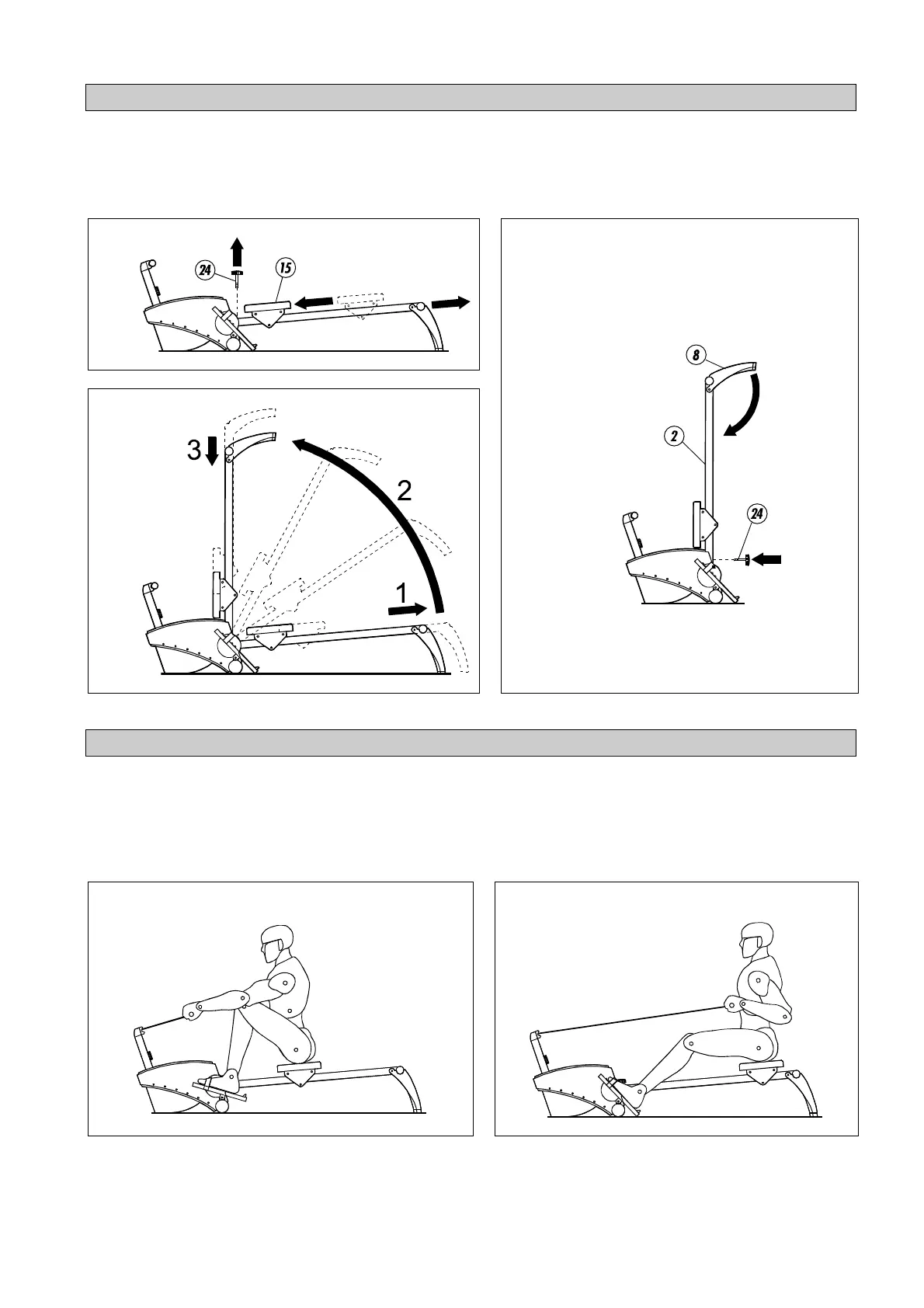 24

15

3

2

1

8

2

24