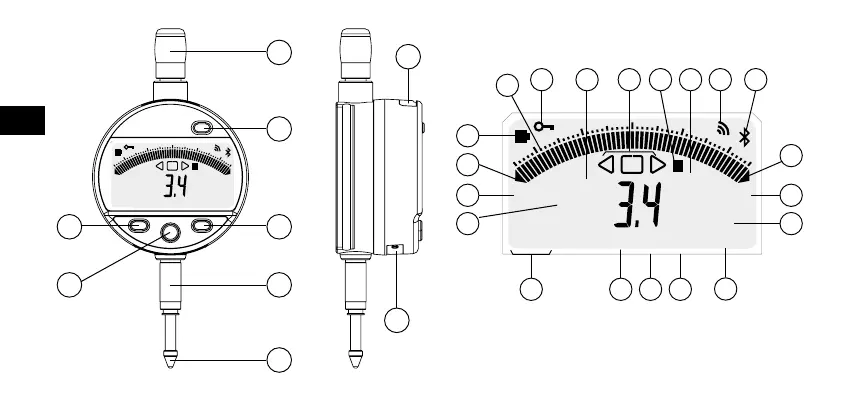 3.4

3.4