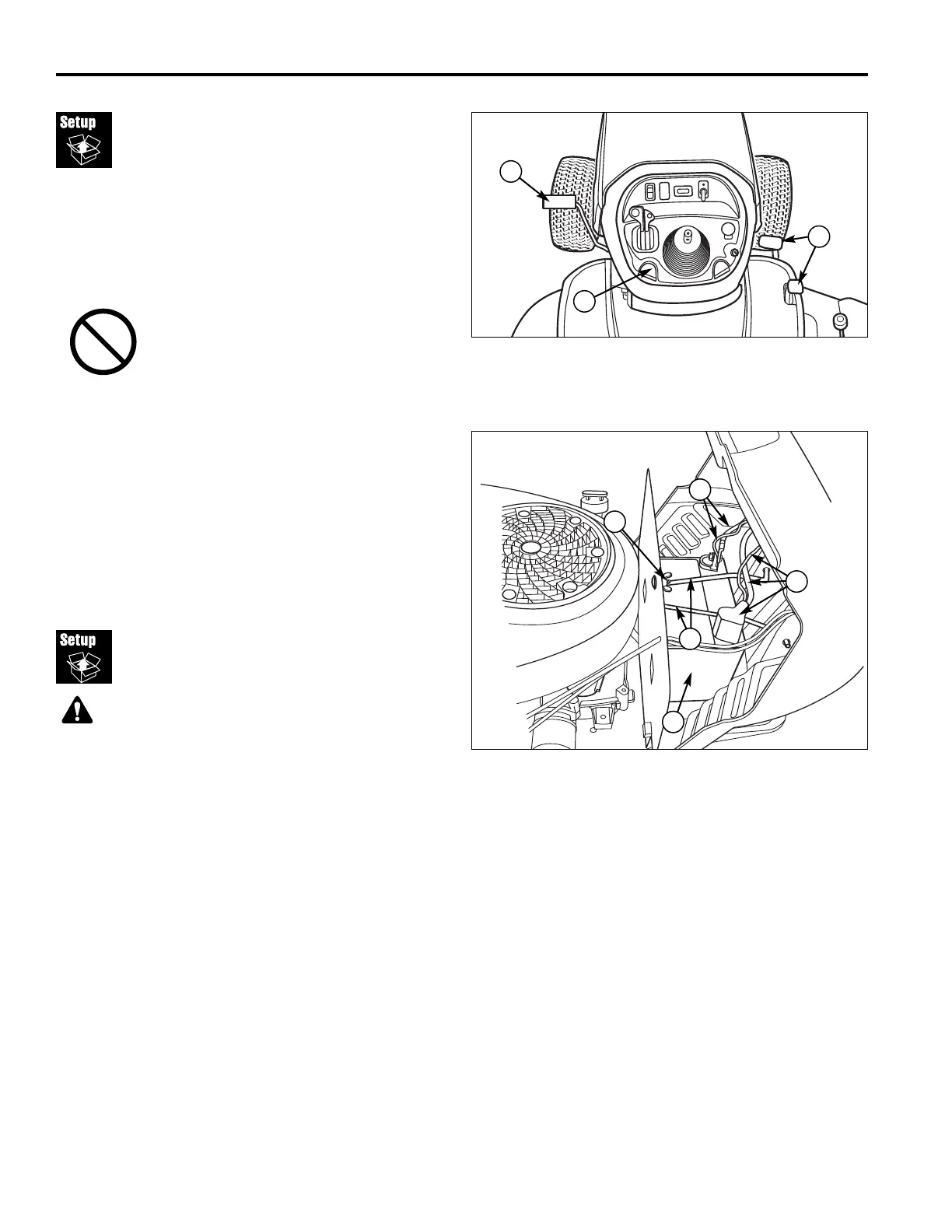 Setup

Setup