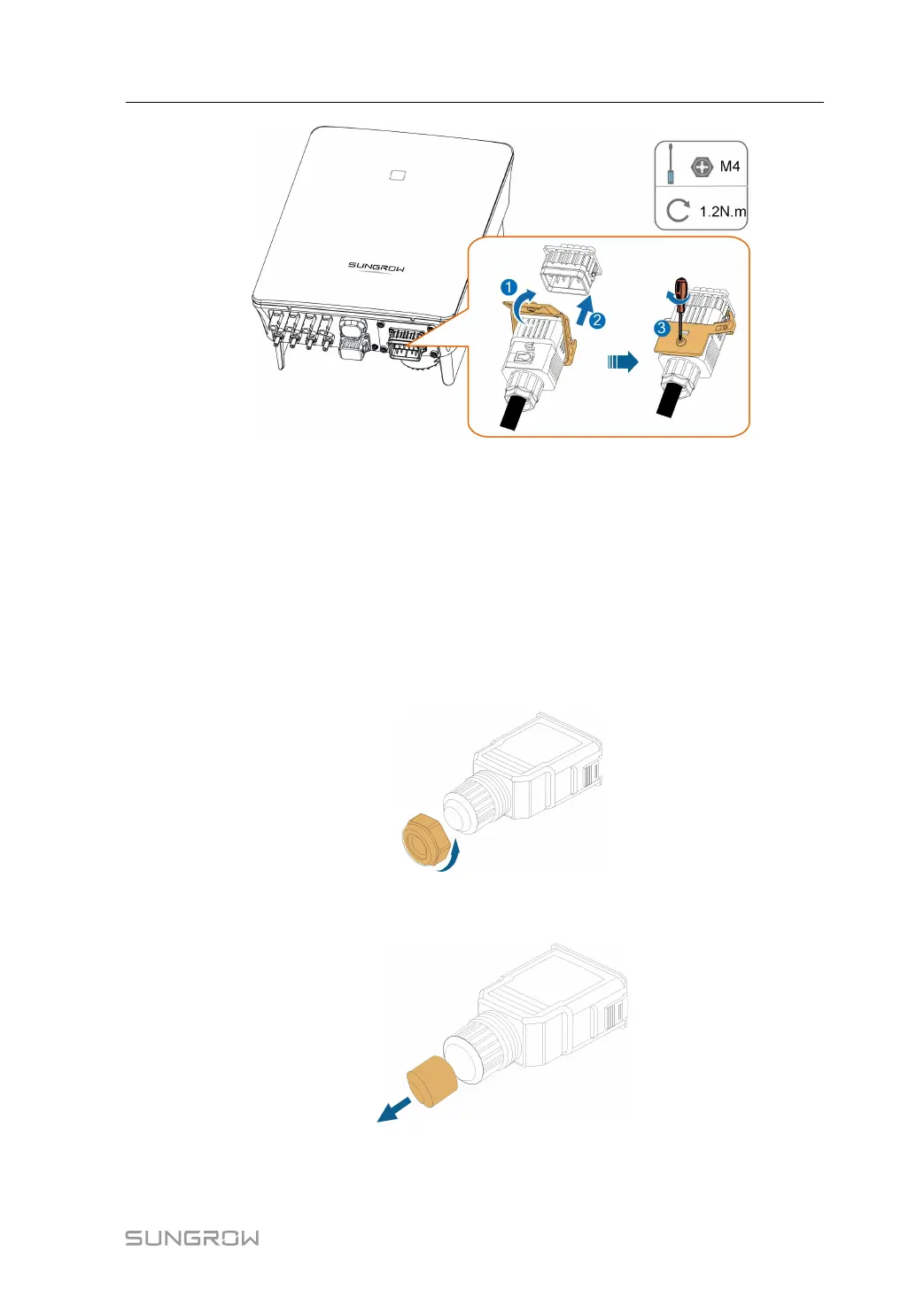 M4

1.2N.m

SUNGROW

1

2

3

SUNGROW