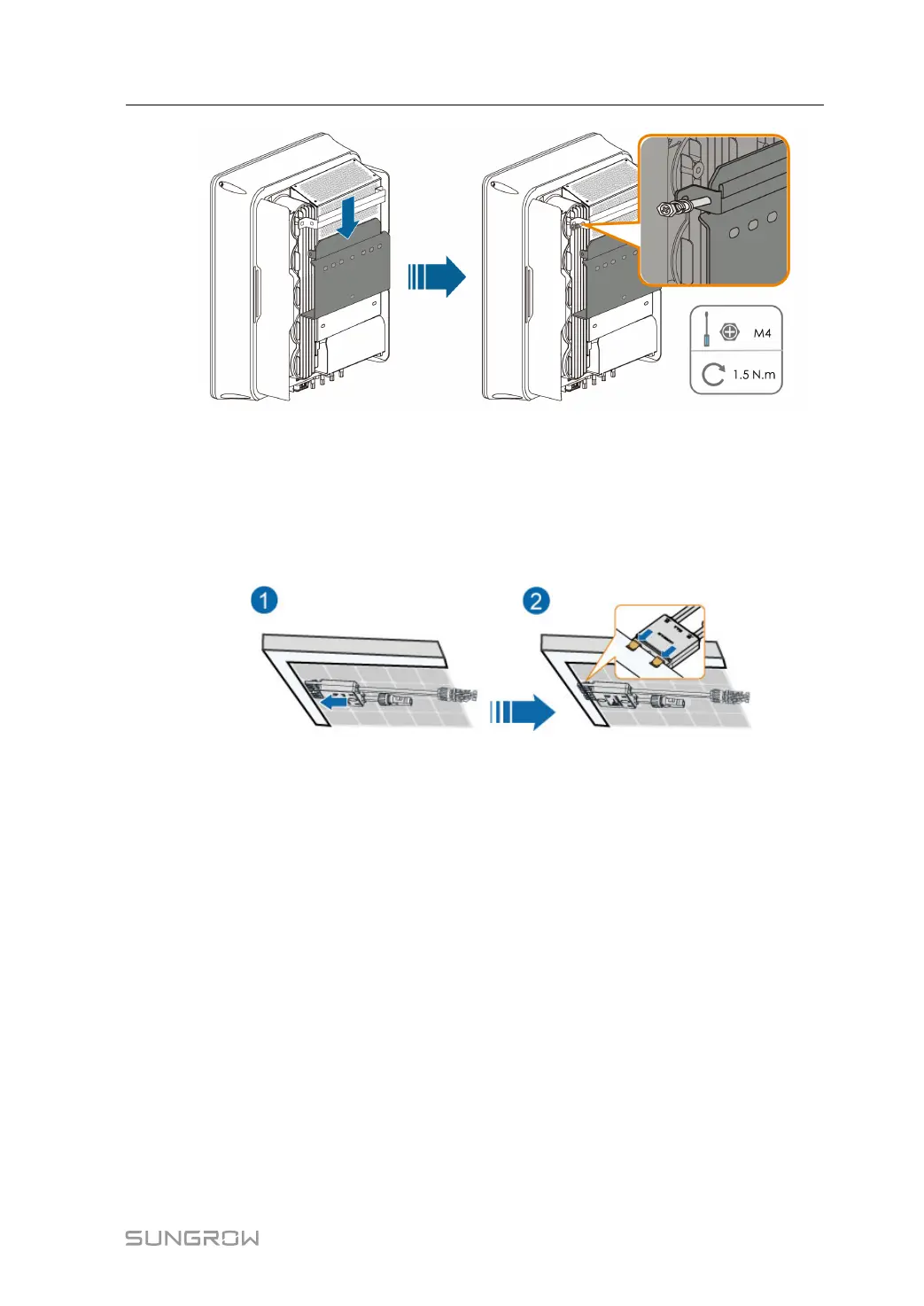 M4

1.5 N.m

1

2

SUNGROW