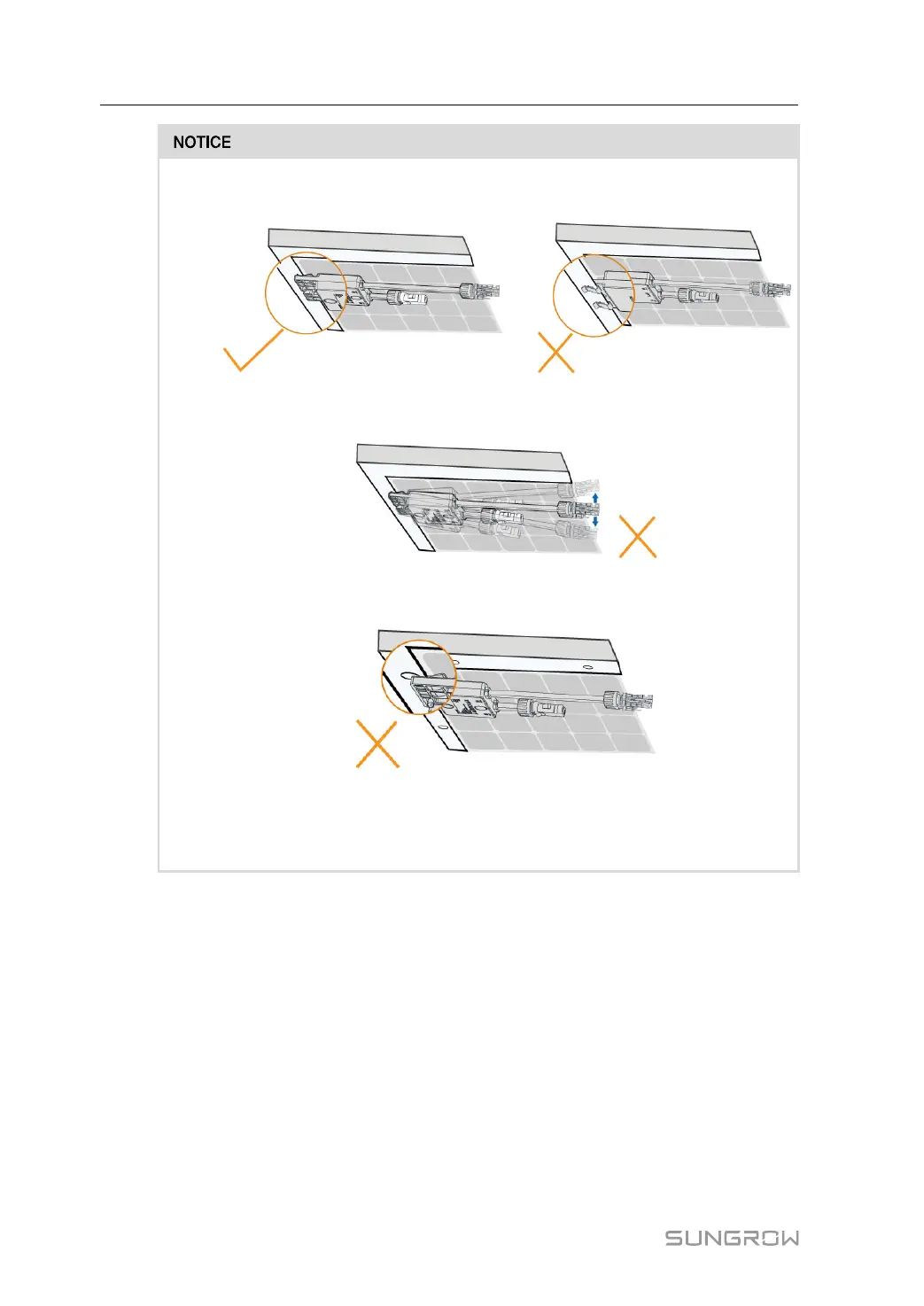 NOTICE

SUNGROW