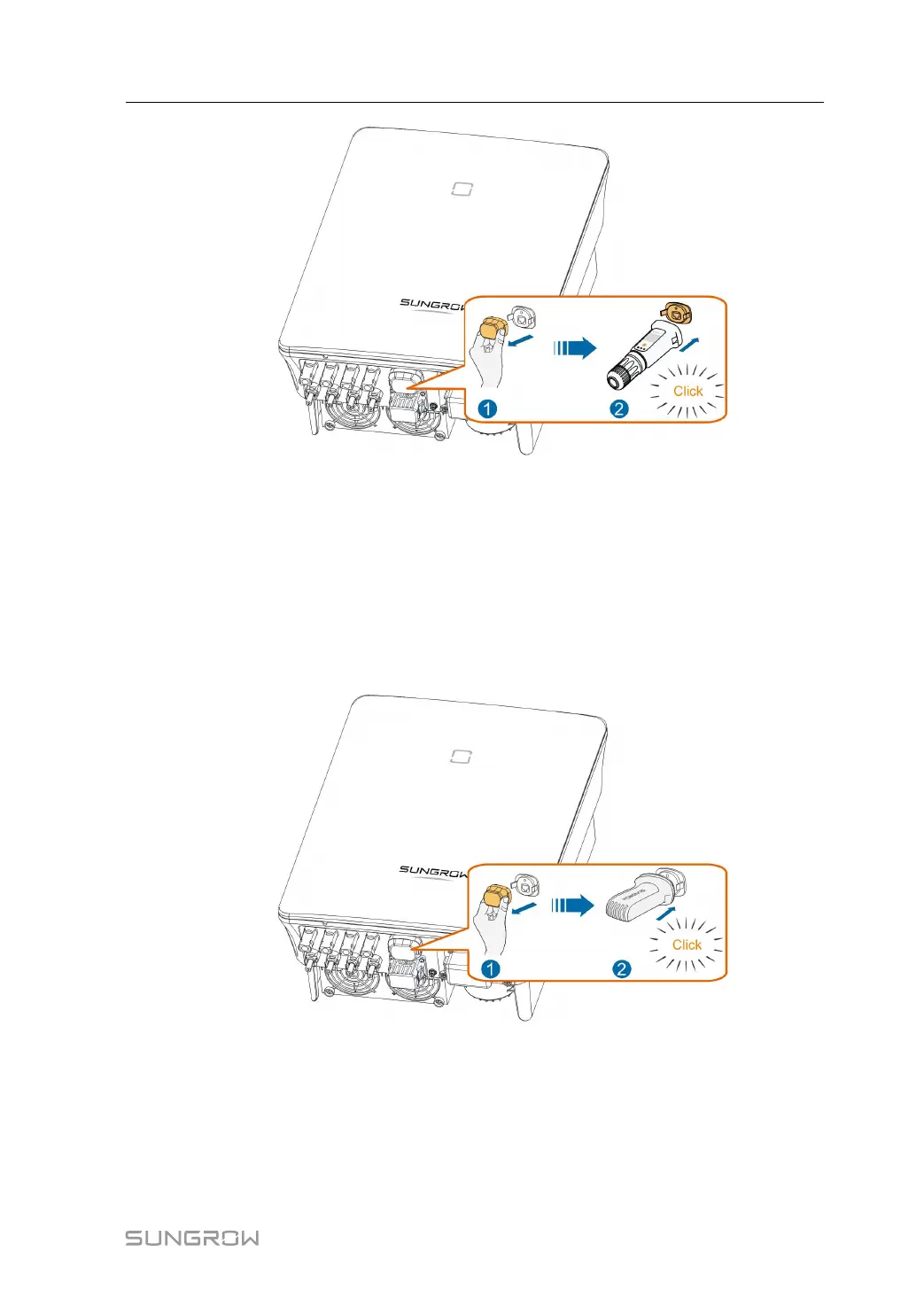 SUNGROW

1

2

Click

SUNGROW

1

2

Click

SUNGROW