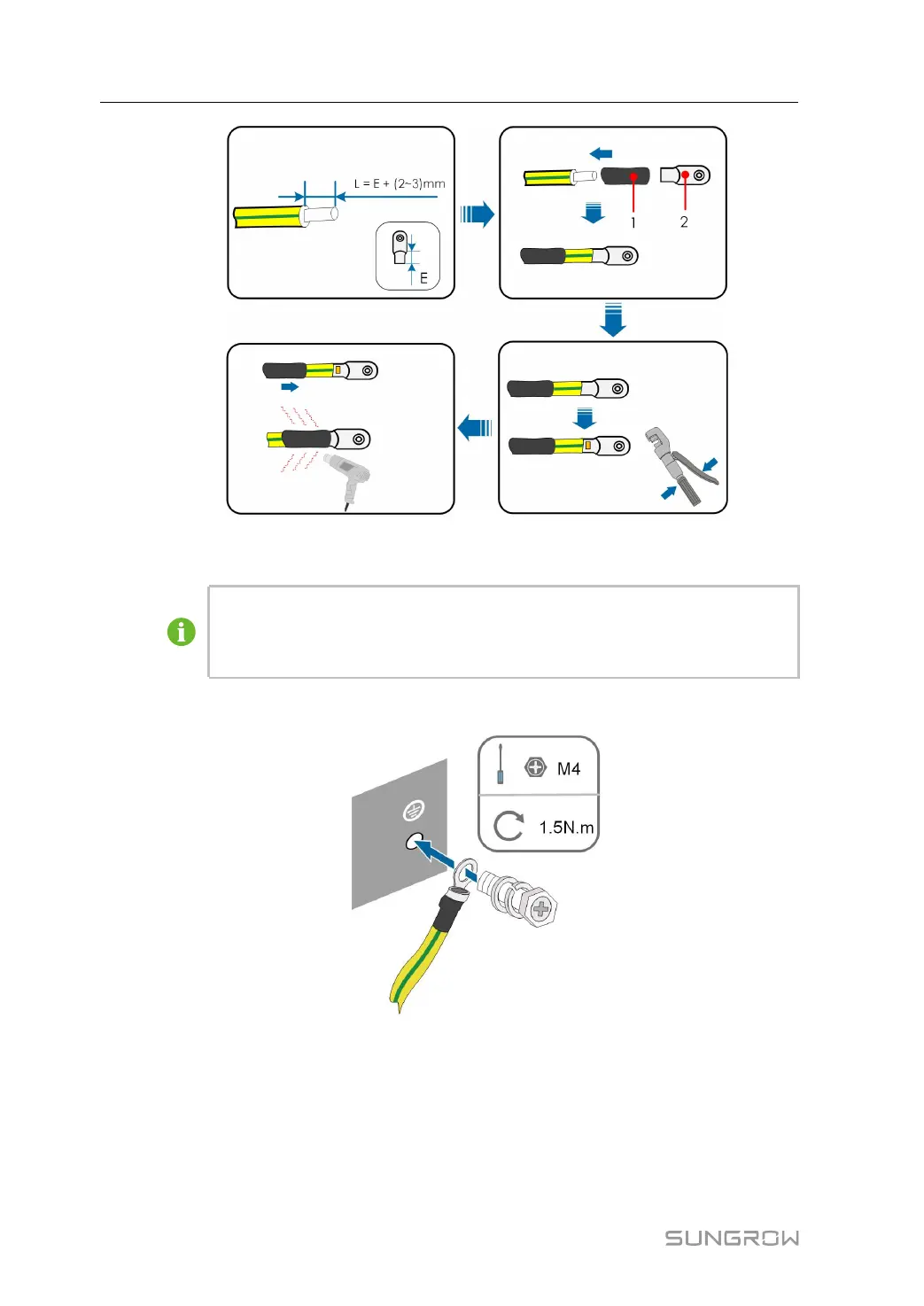 L = E + (2~3)mm

E

1

2

M4

1.5N.m

SUNGROW