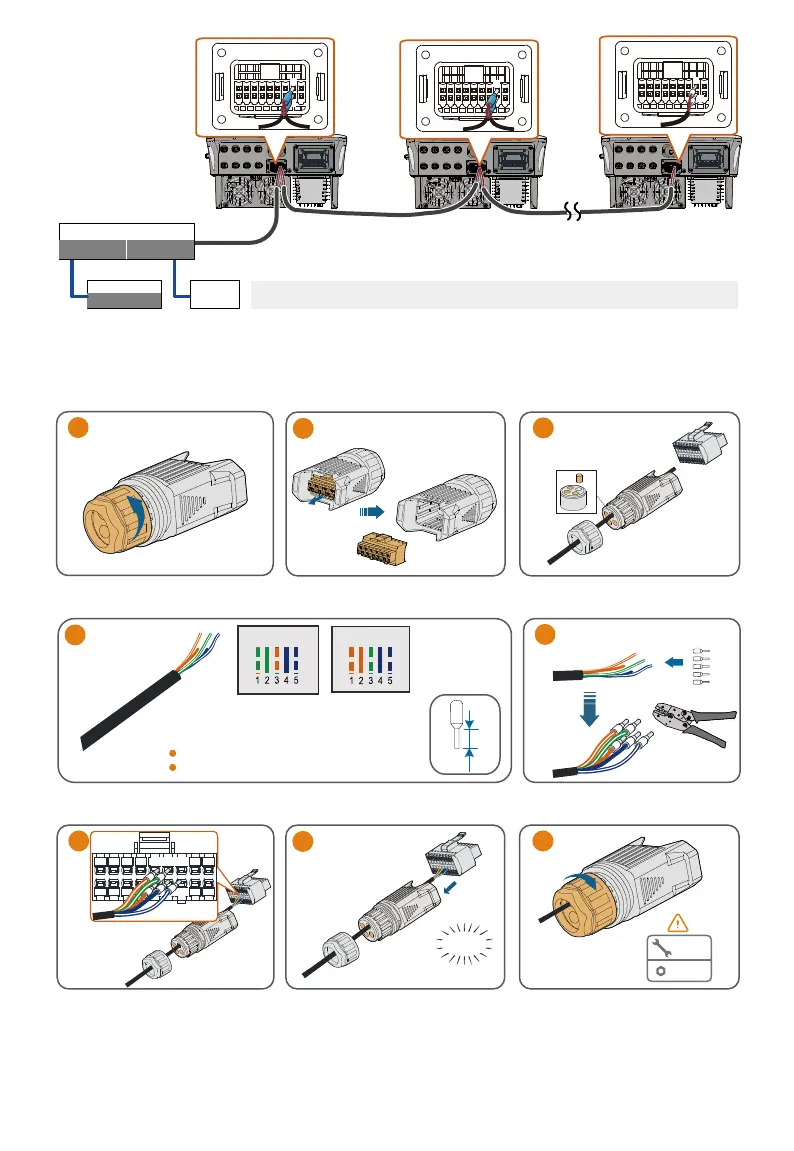 1 2 3 4 5

1 2 3 4 5