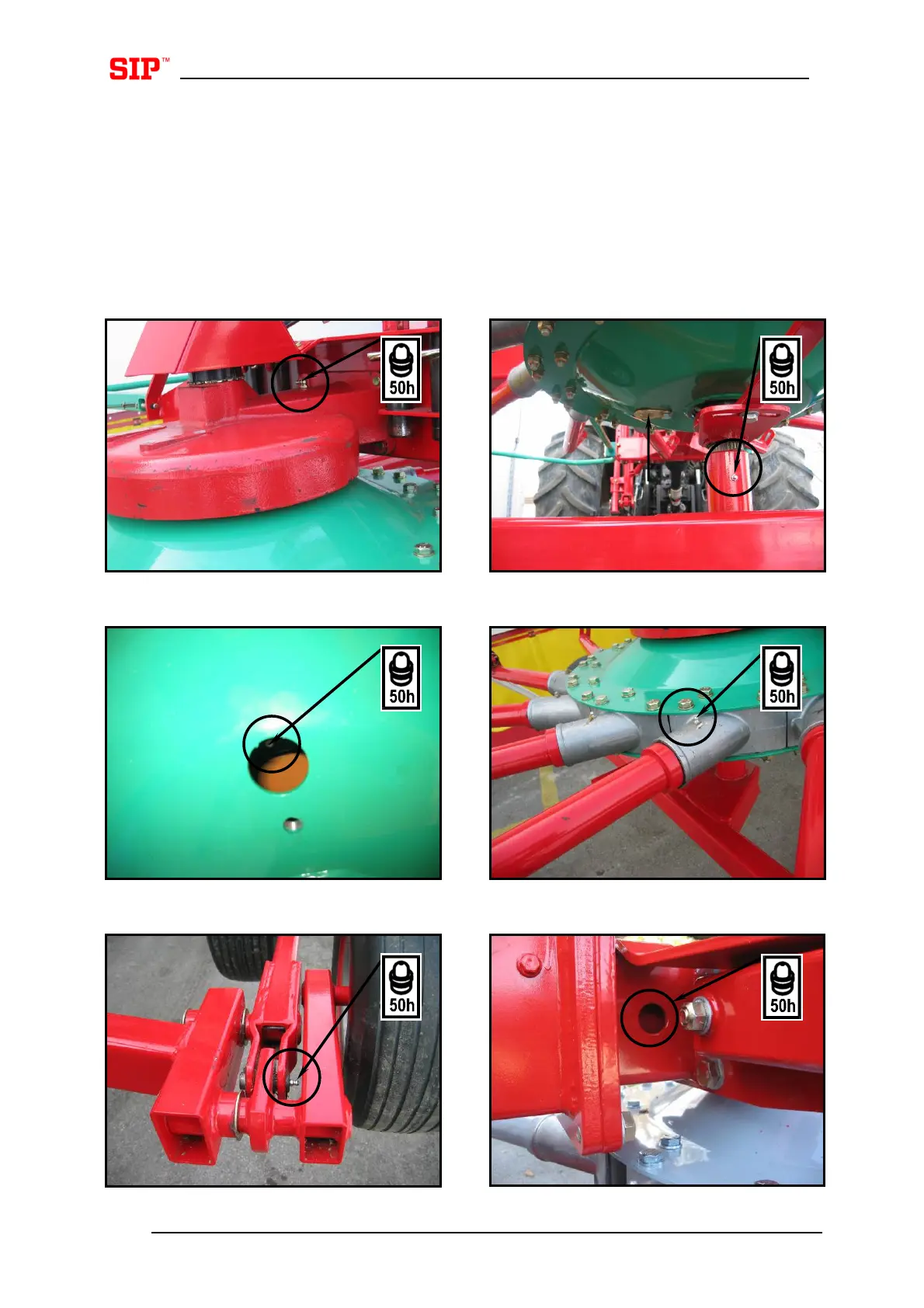 SIP™

50h

50h

50h

50h

50h

50h