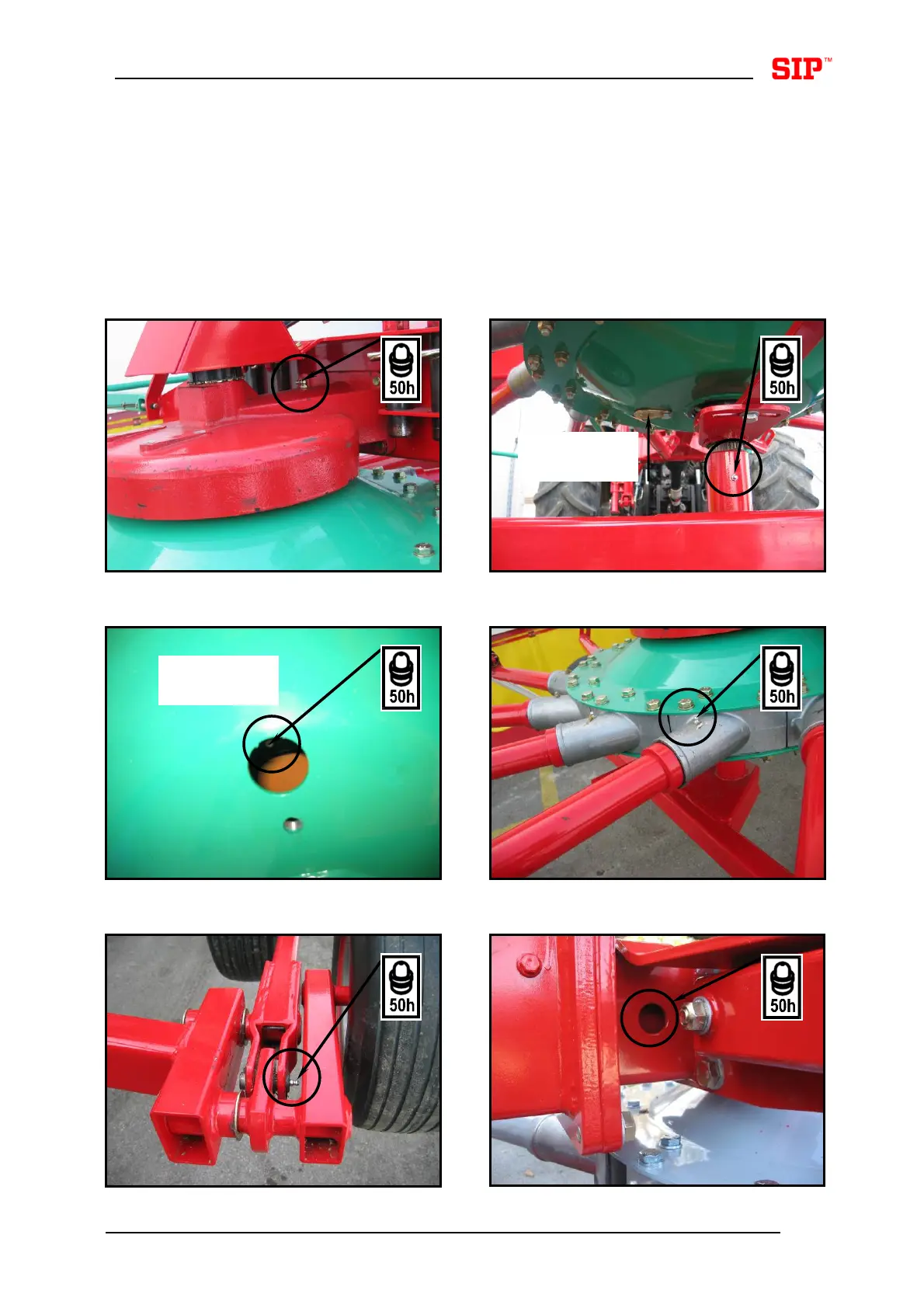 SIP™

50h

50h

50h

50h

50h

50h