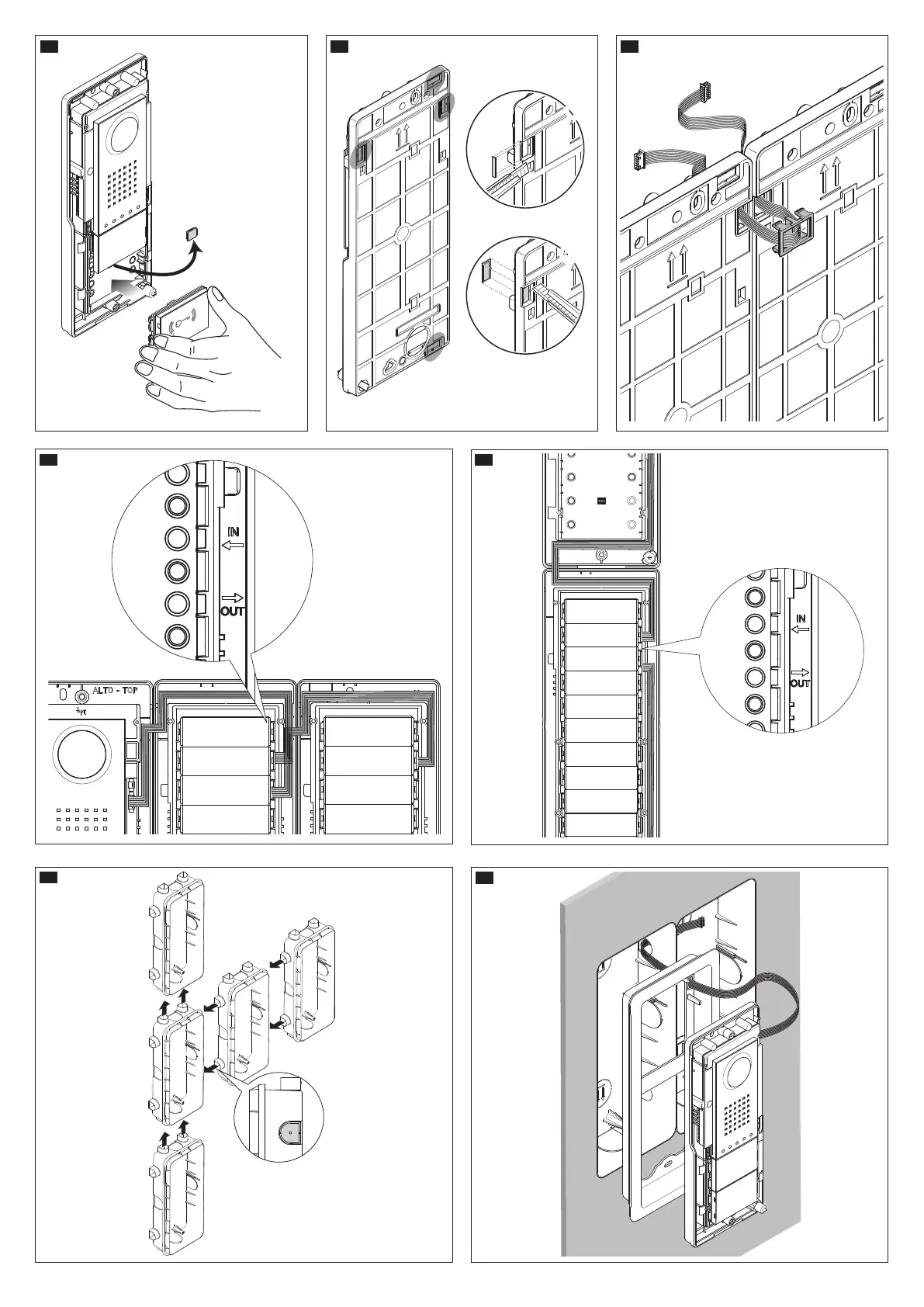 IN
OUT
ALTO - TOP
IN
OUT