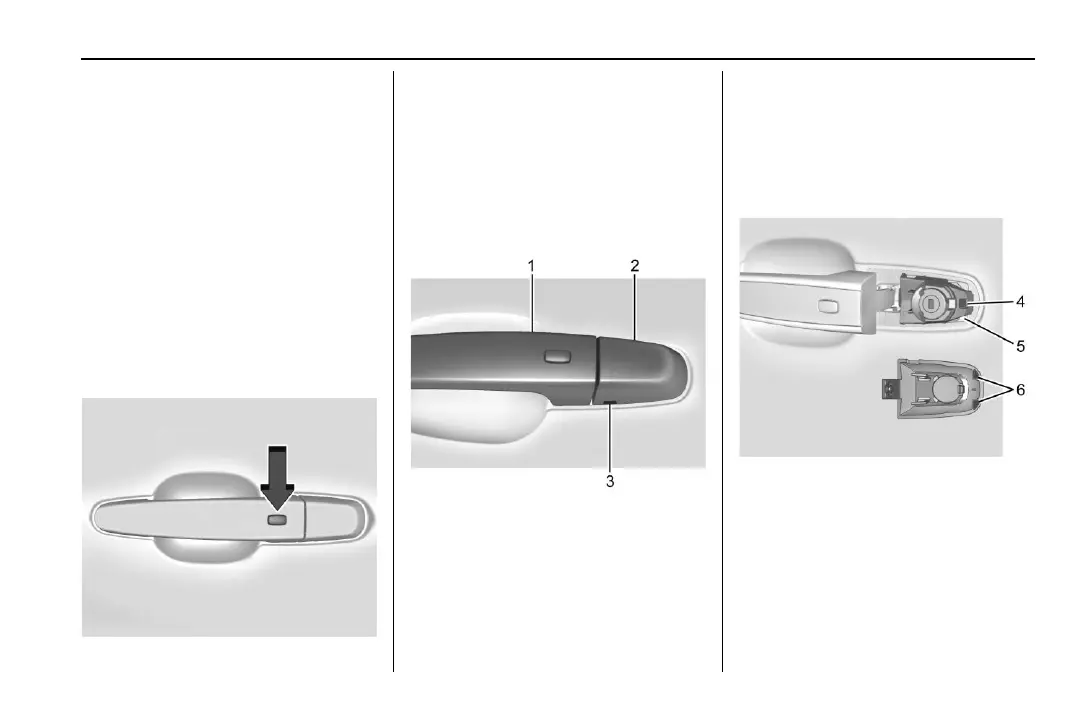 1

2

3

4

5

6