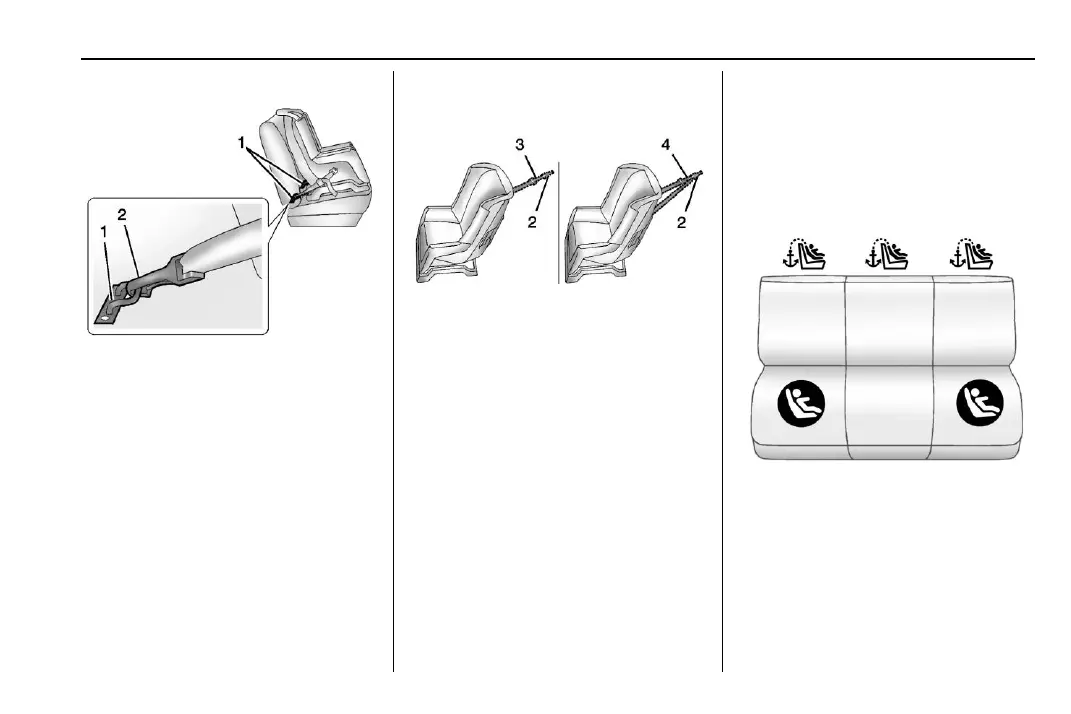 1
2
1

3
2
4
2