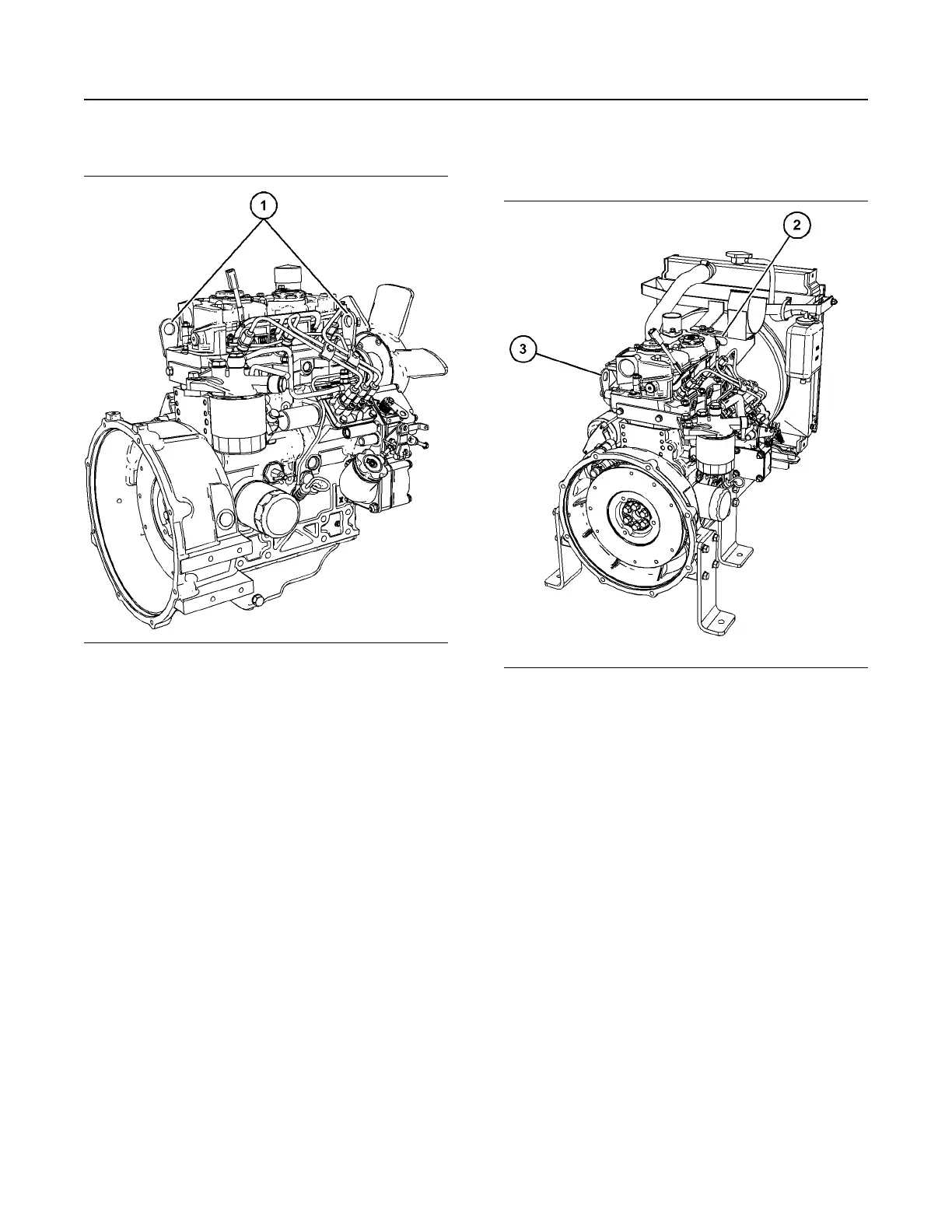 1

2

3