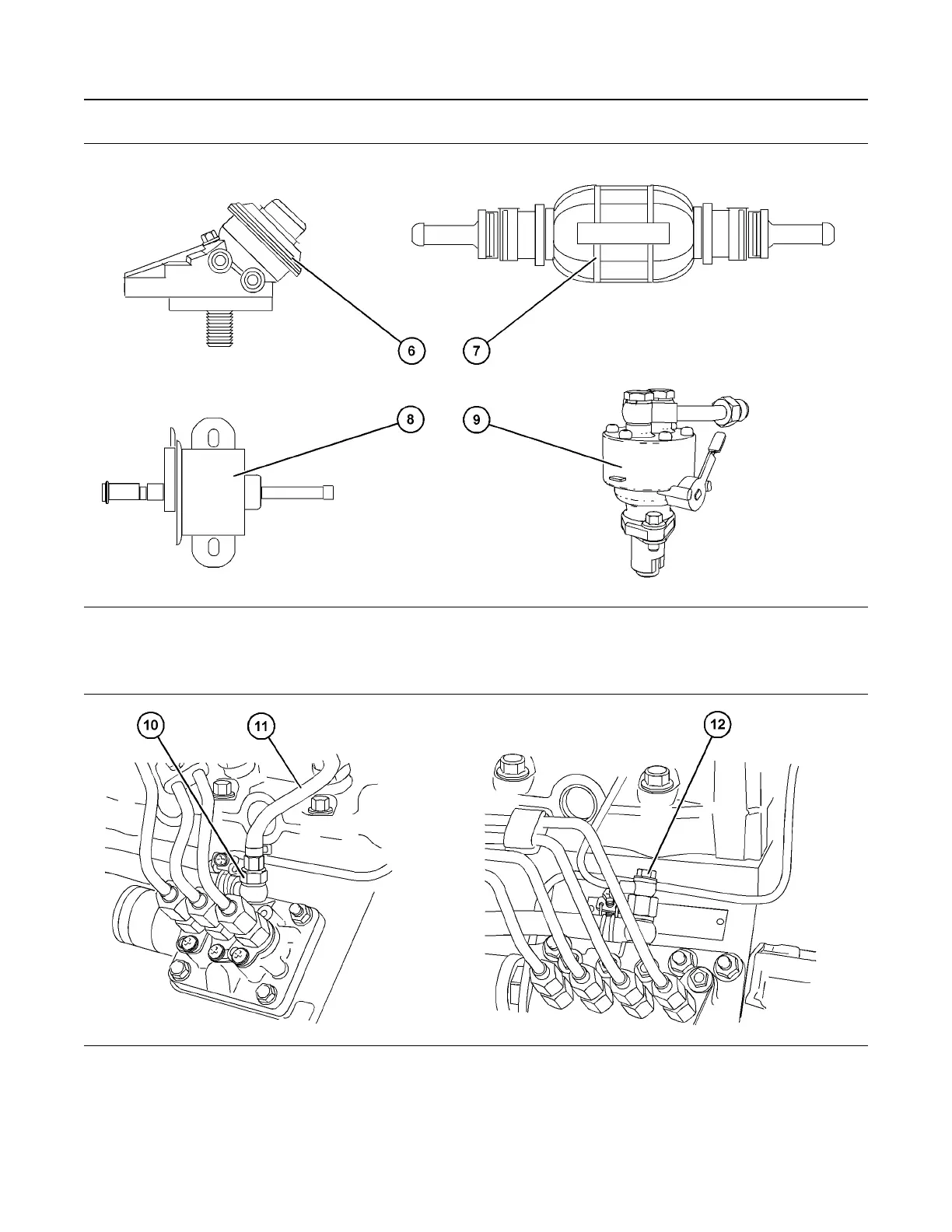 6

7

8

9

10

11

12