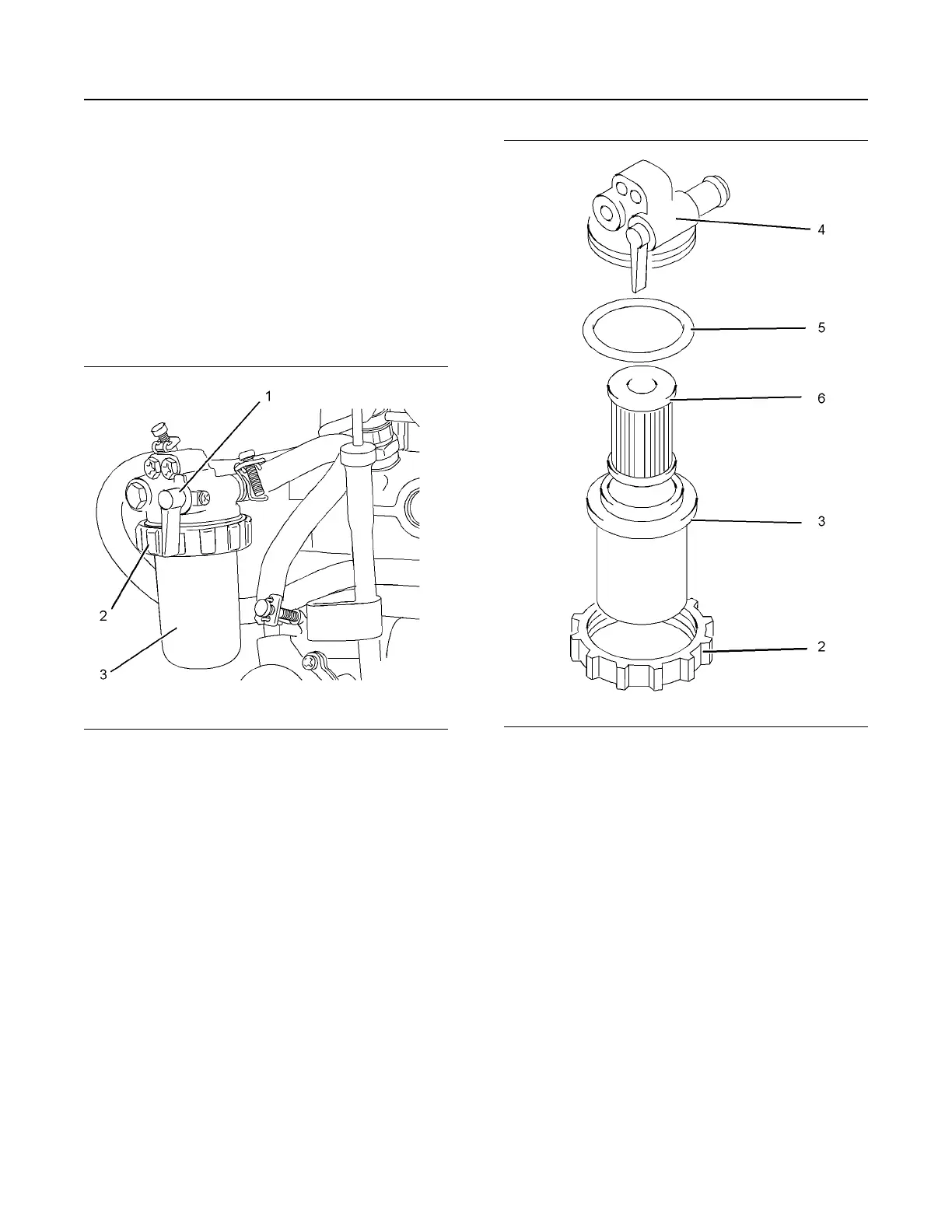 1

2

3

4

5

6

3

2