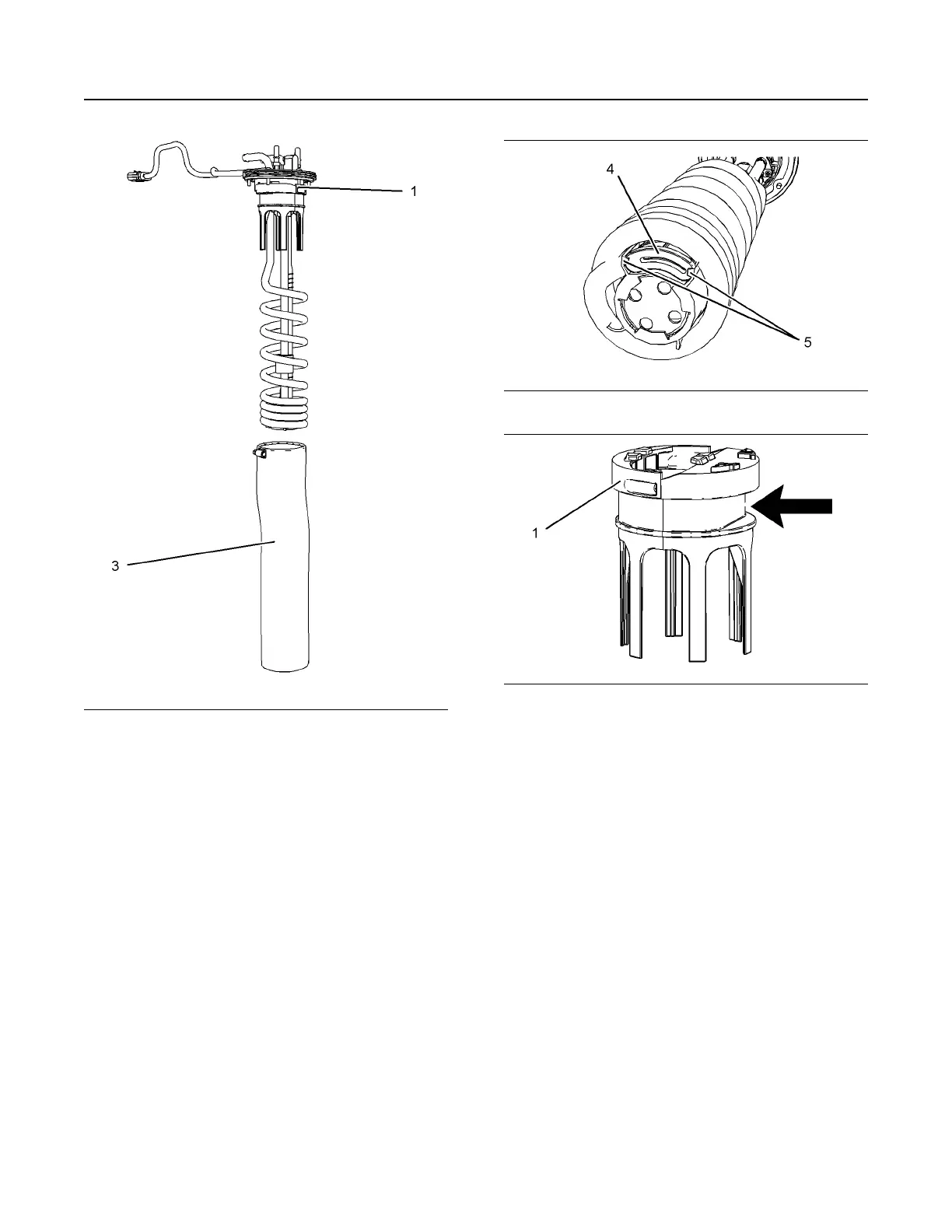 1

3

4

5

1