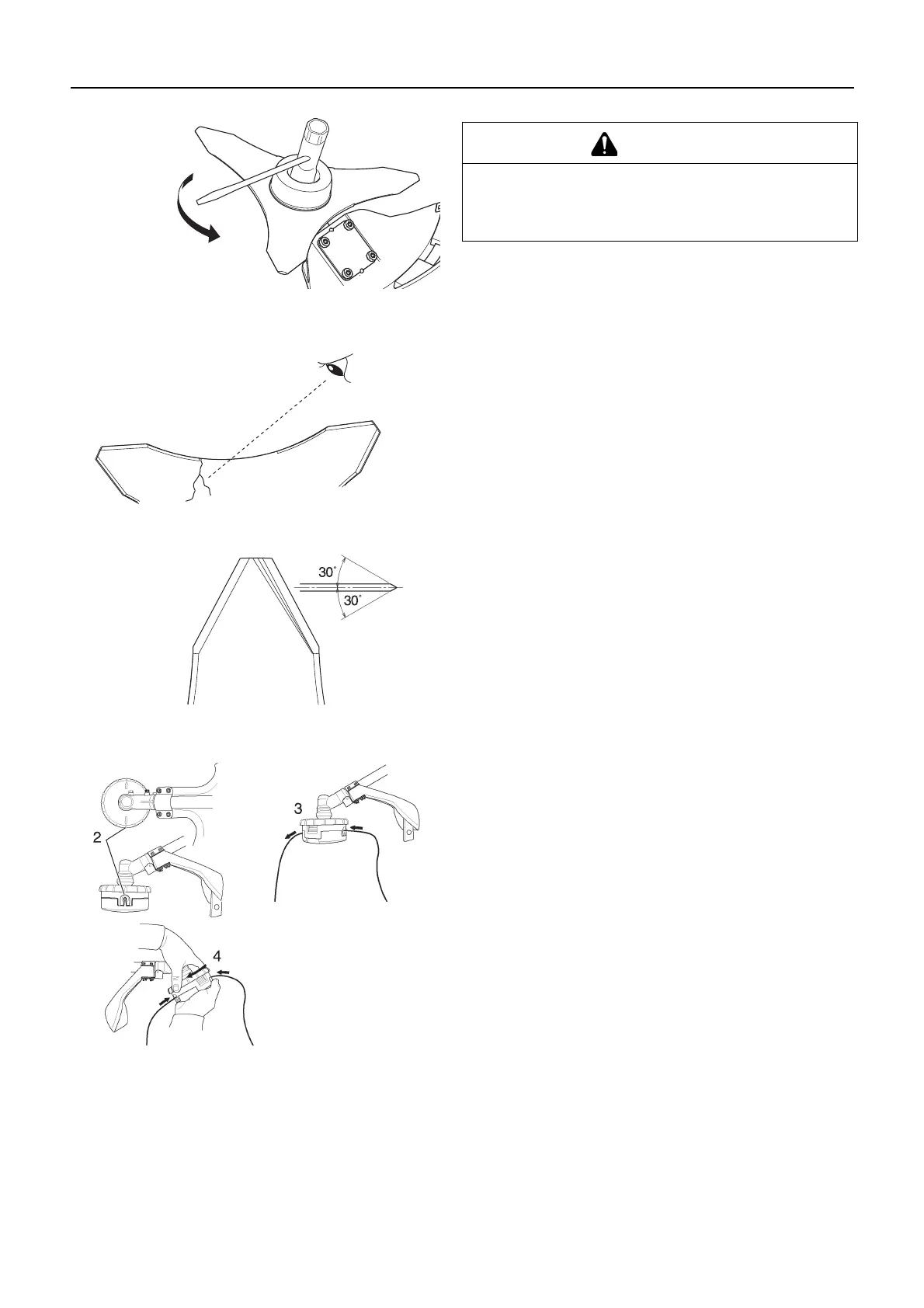 30°

30°

2

3

4