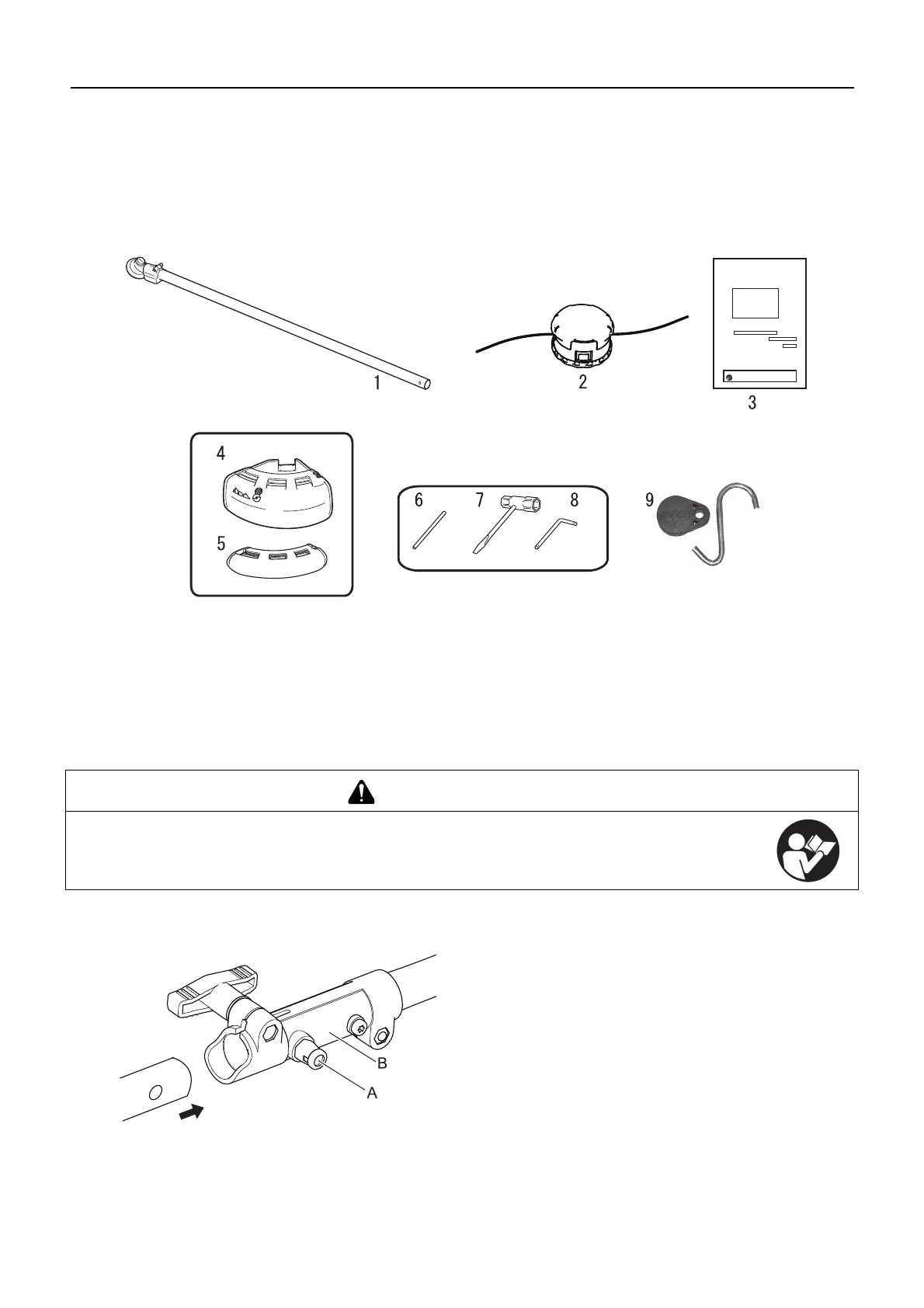 1

2

3

4

5

6

7

8

9

B

A