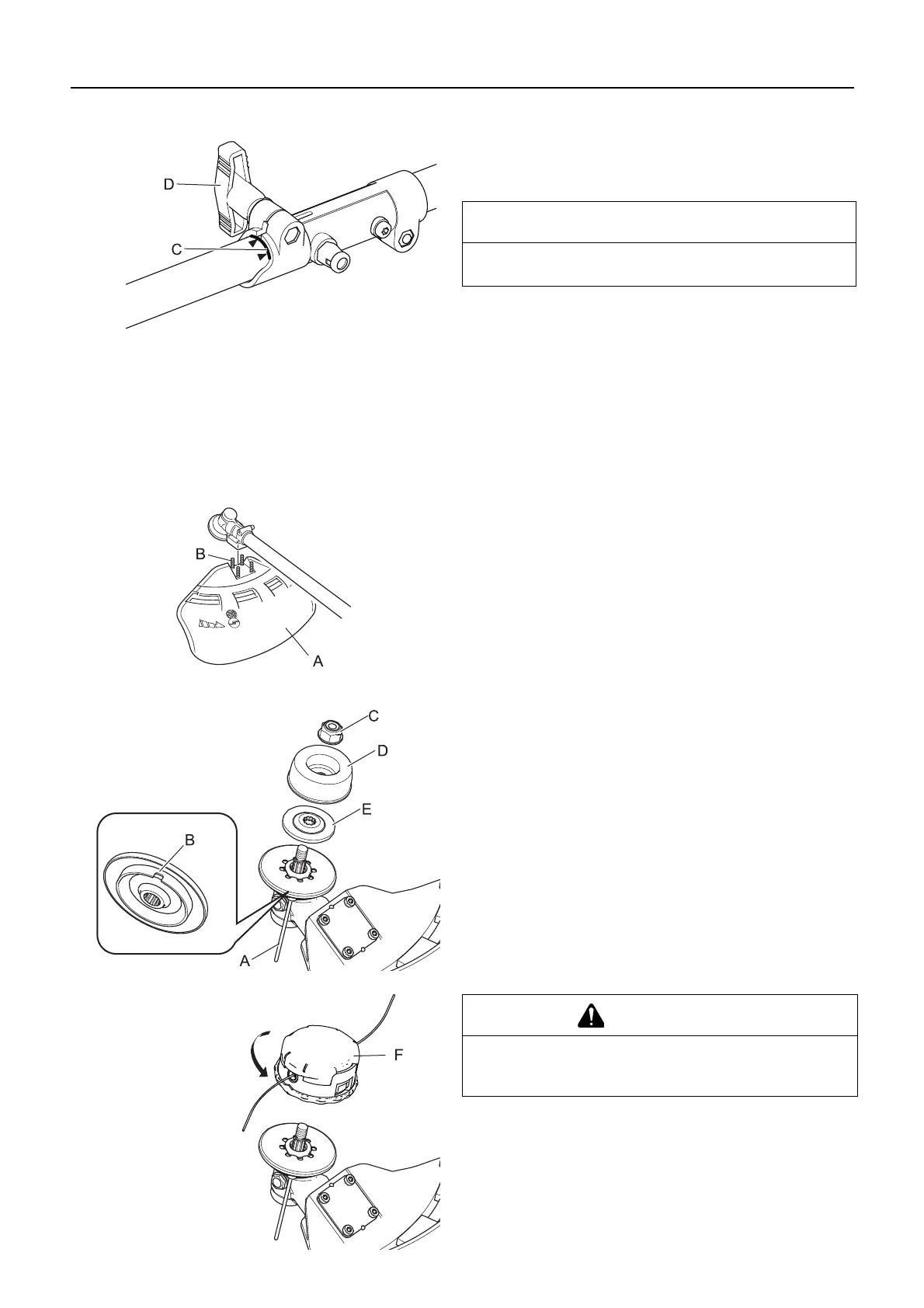 D

C

B

A

C

D

E

B

A

F