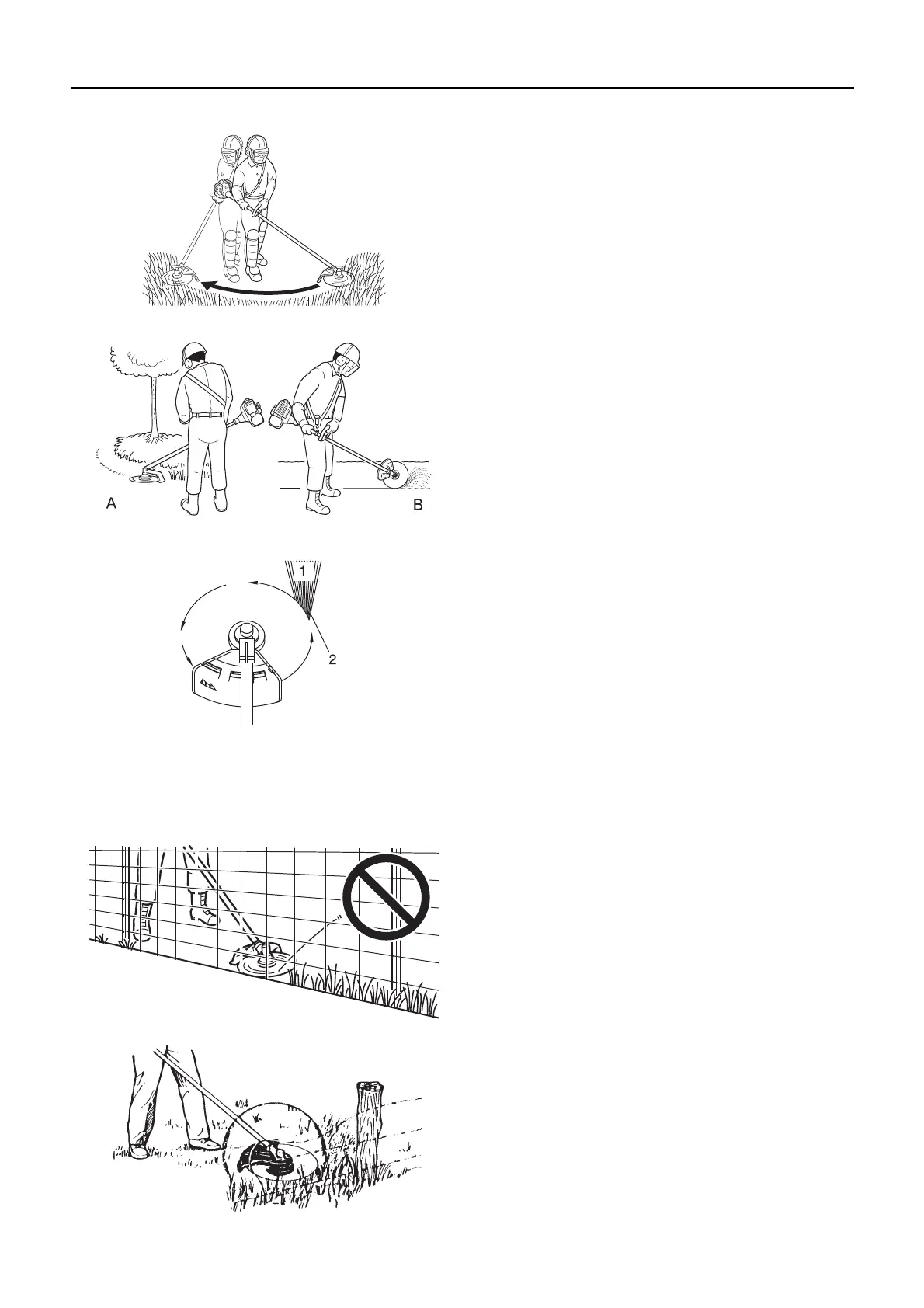 A

B

1

2