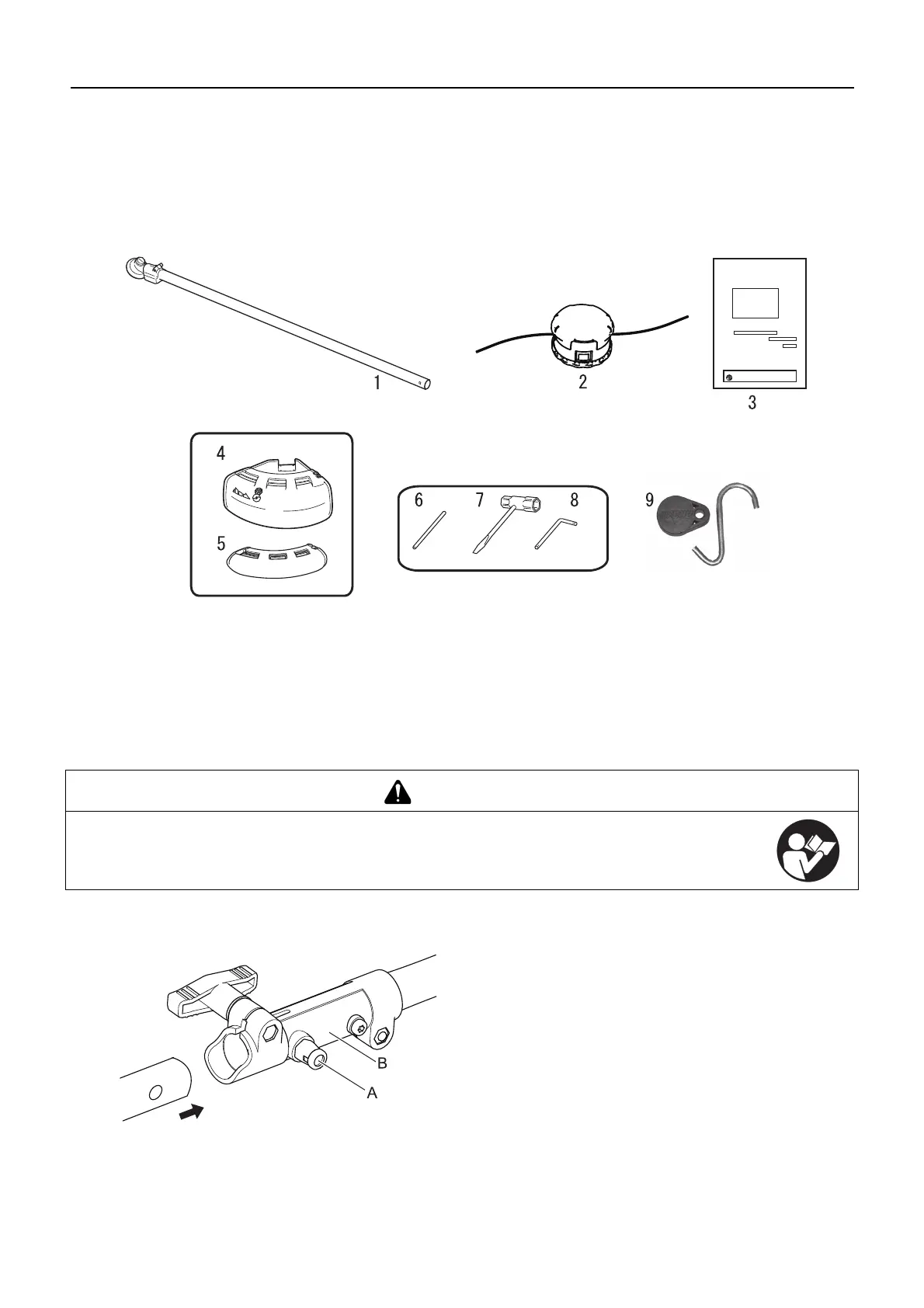 1

2

3

4

5

6

7

8

9

B

A