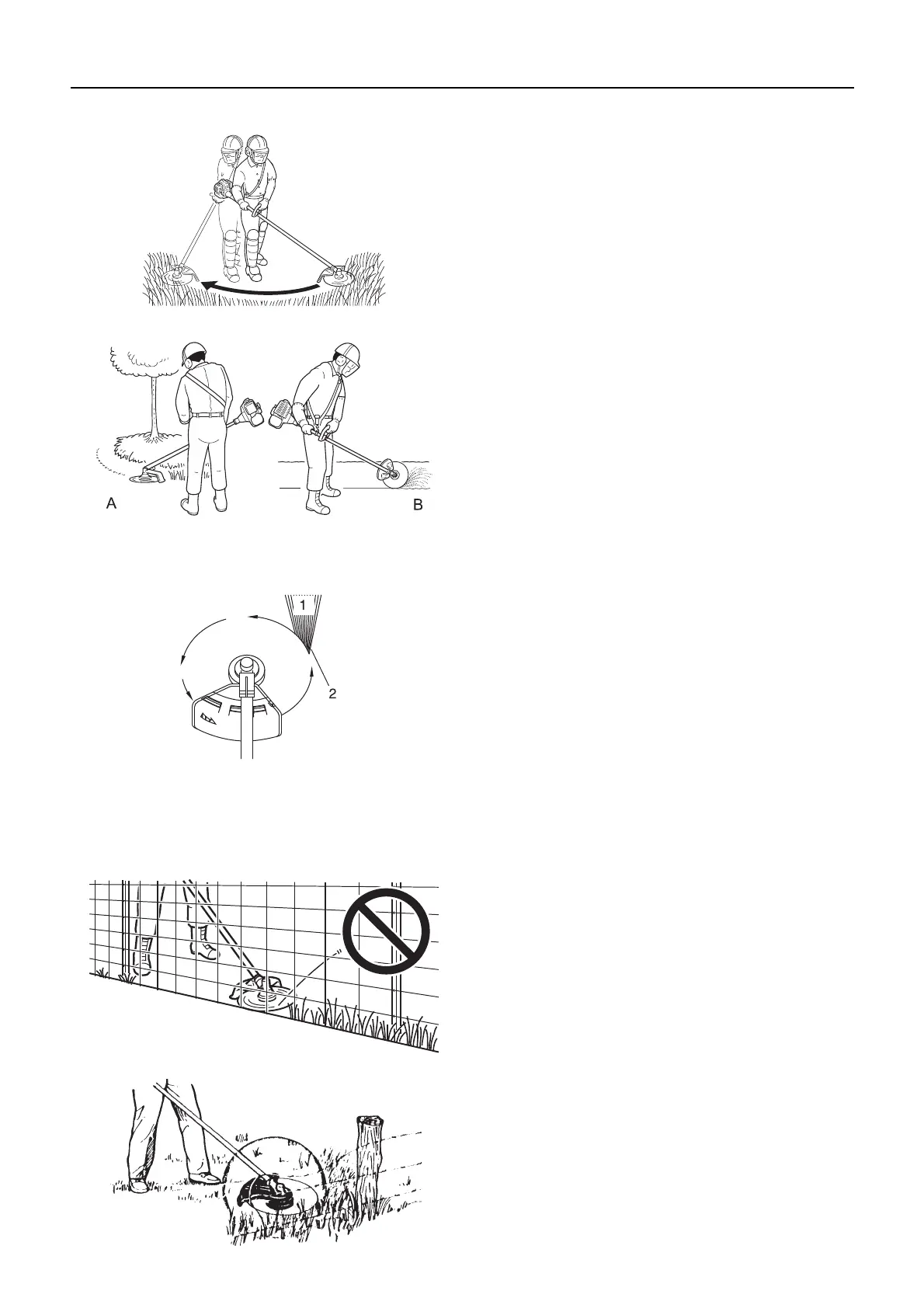 A

B

1

2