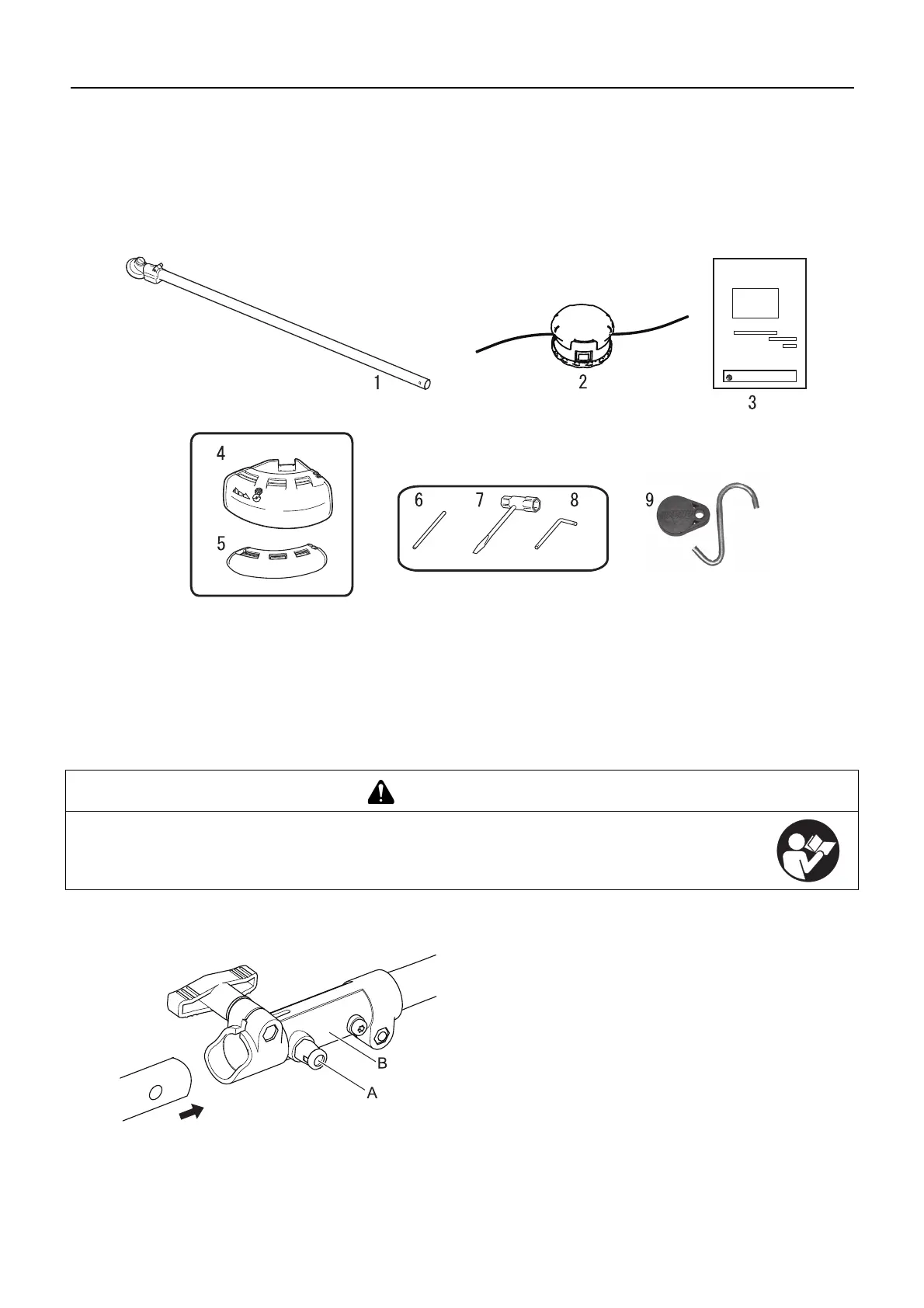 1

2

3

4

5

6 7 8

9

B

A