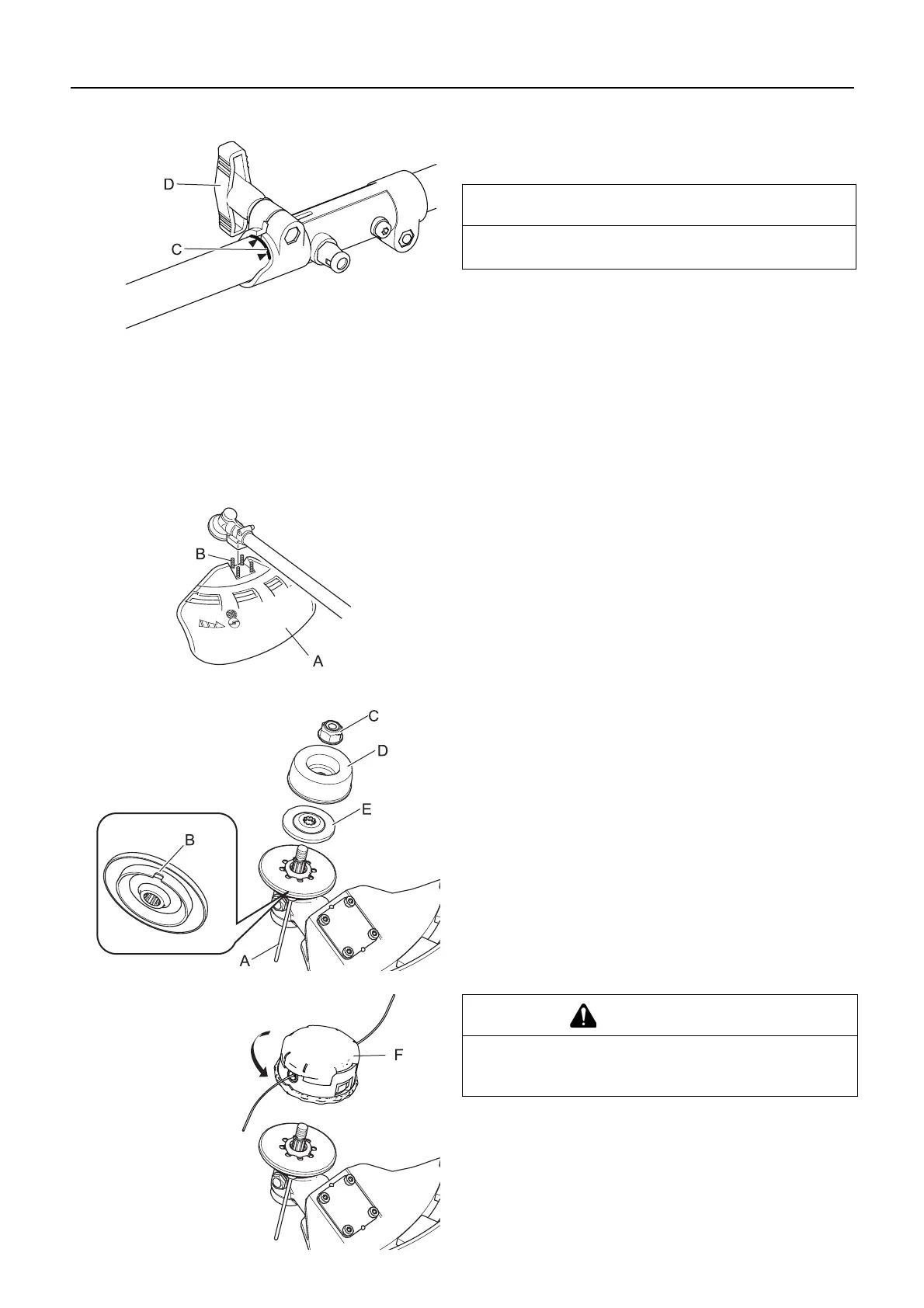 D

C

B

A

C

D

E

B

A

F