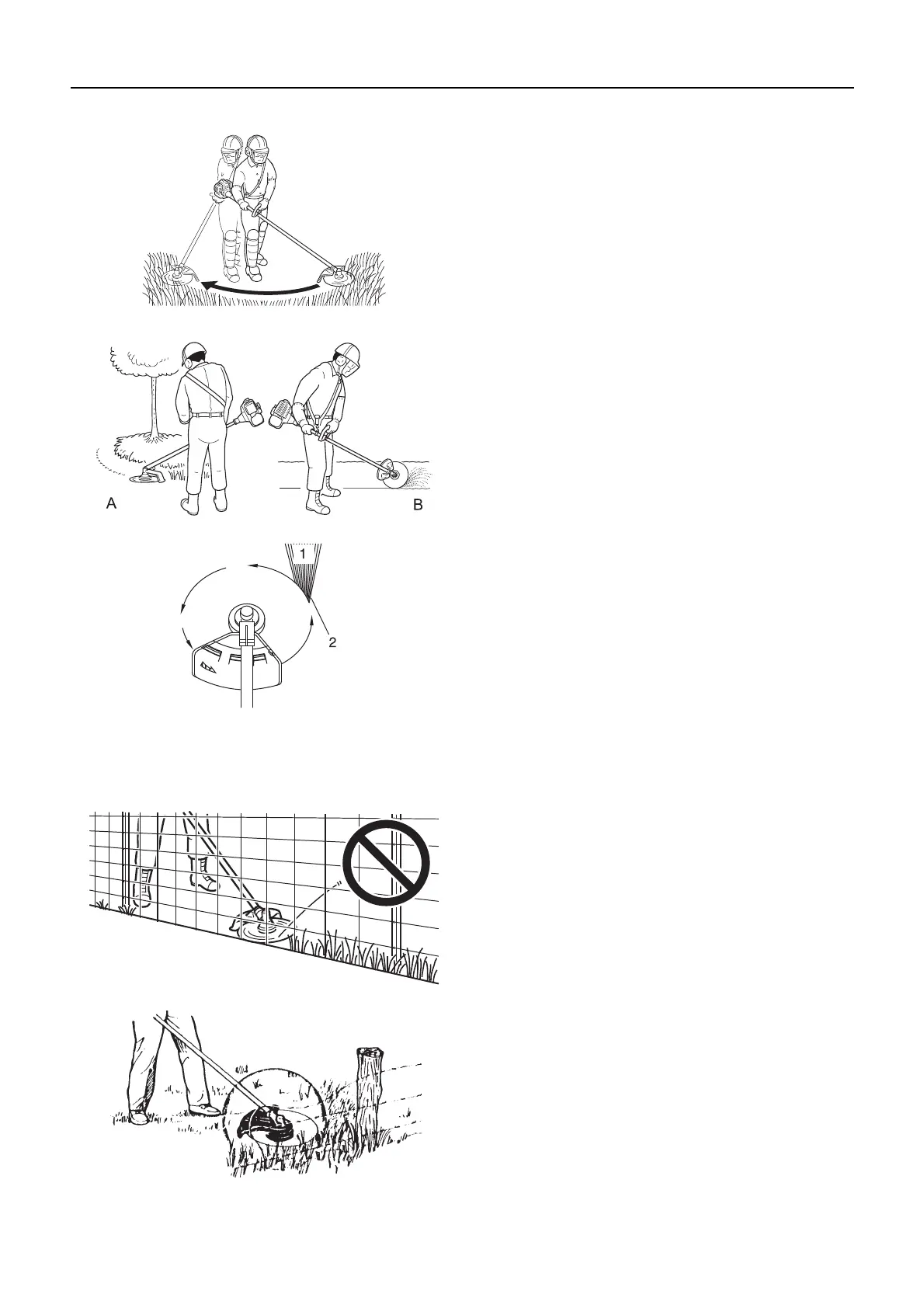 A

B

1

2