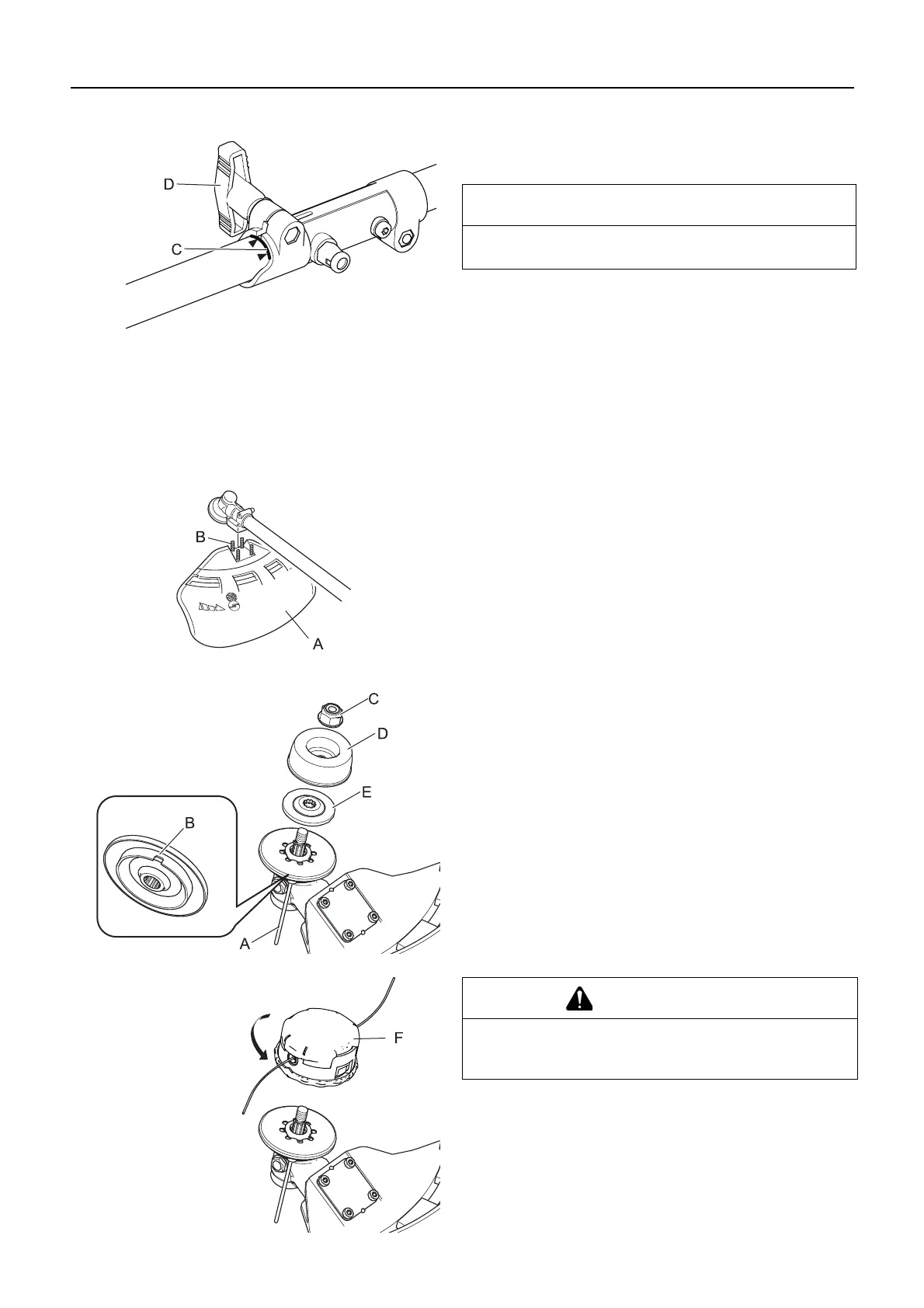 D

C

B

A

C

D

E

B

A

F