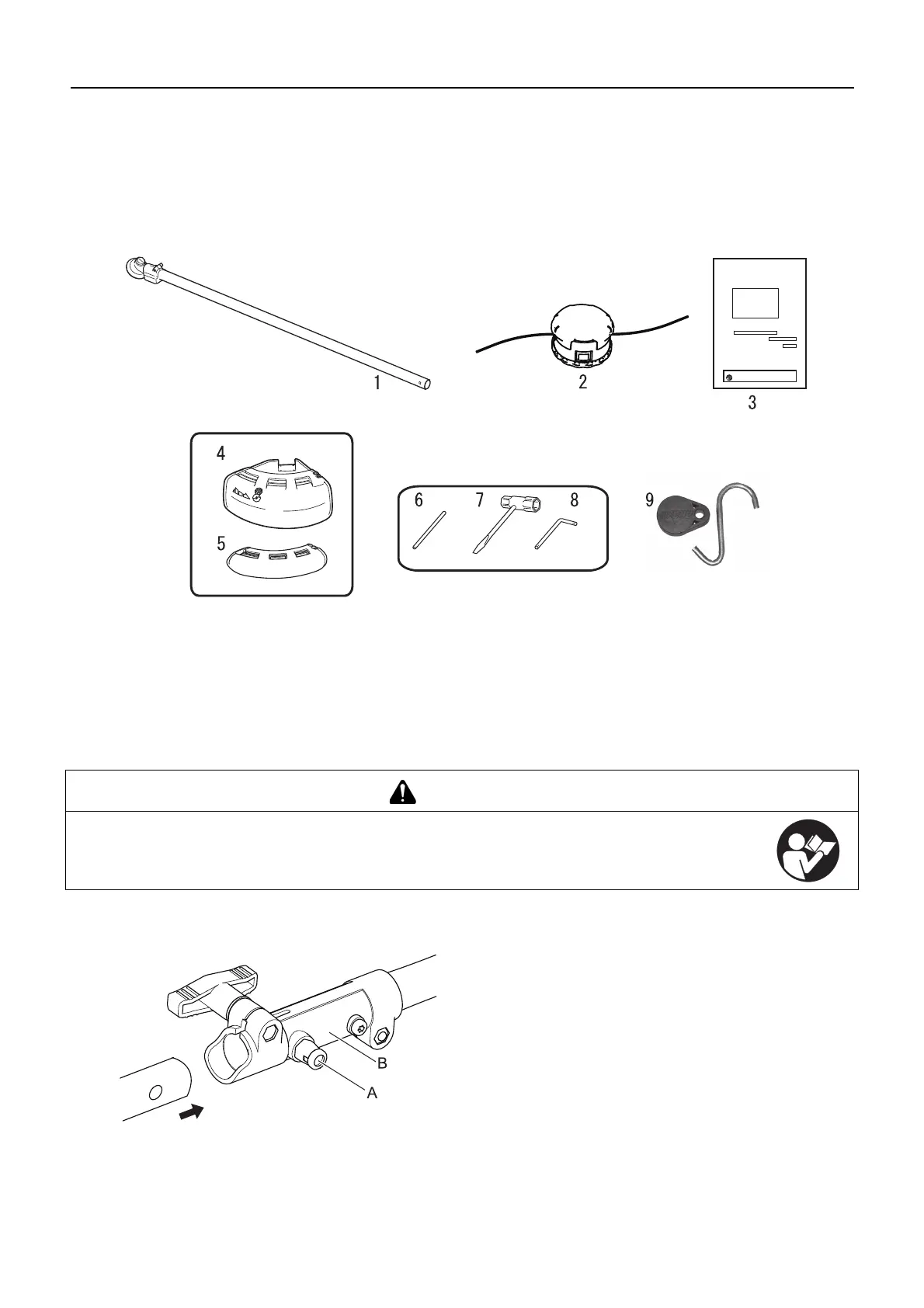 1

2

3

4

5

6

7

8

9

B

A