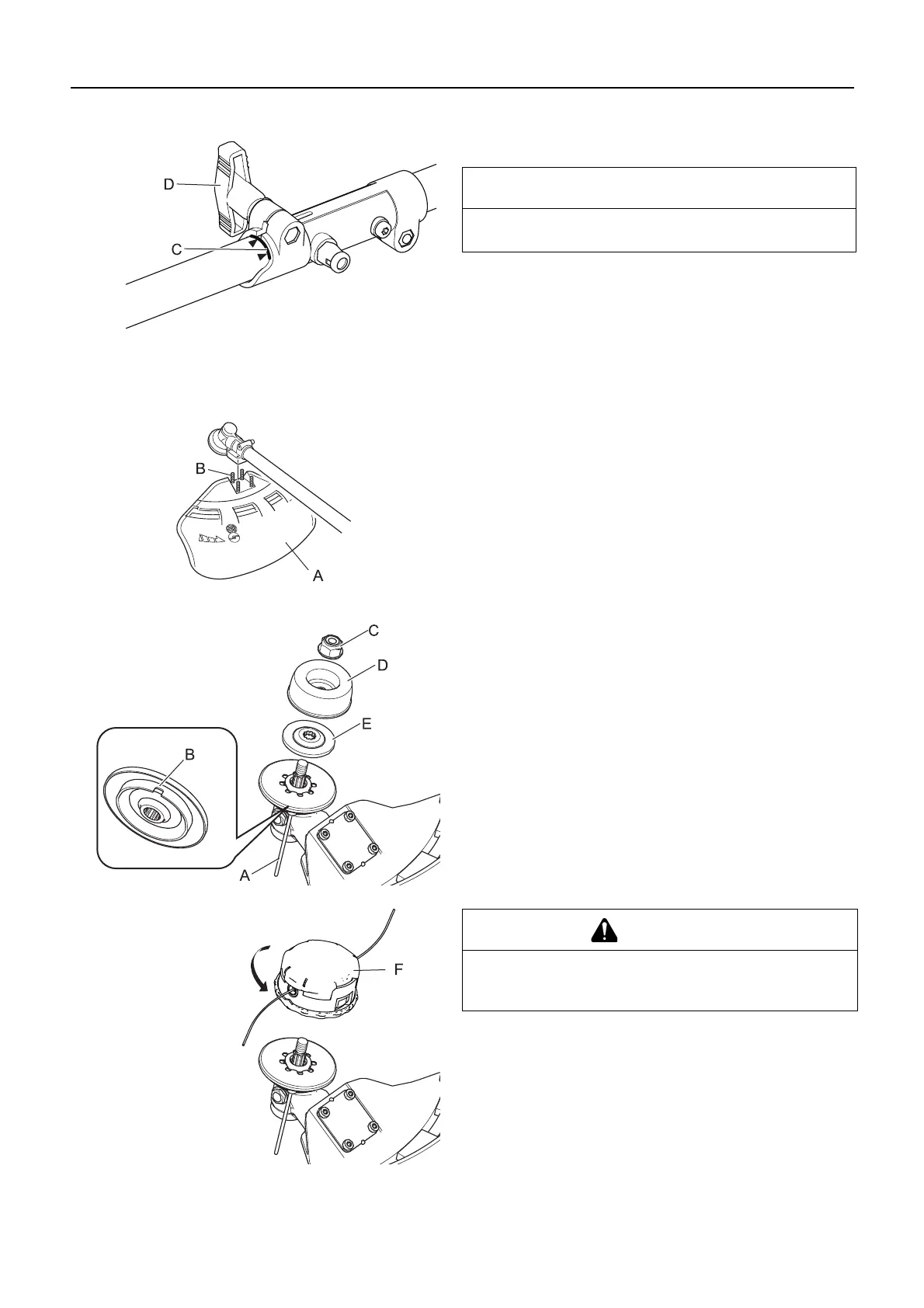 D

C

B

A

C

D

E

B

A

F