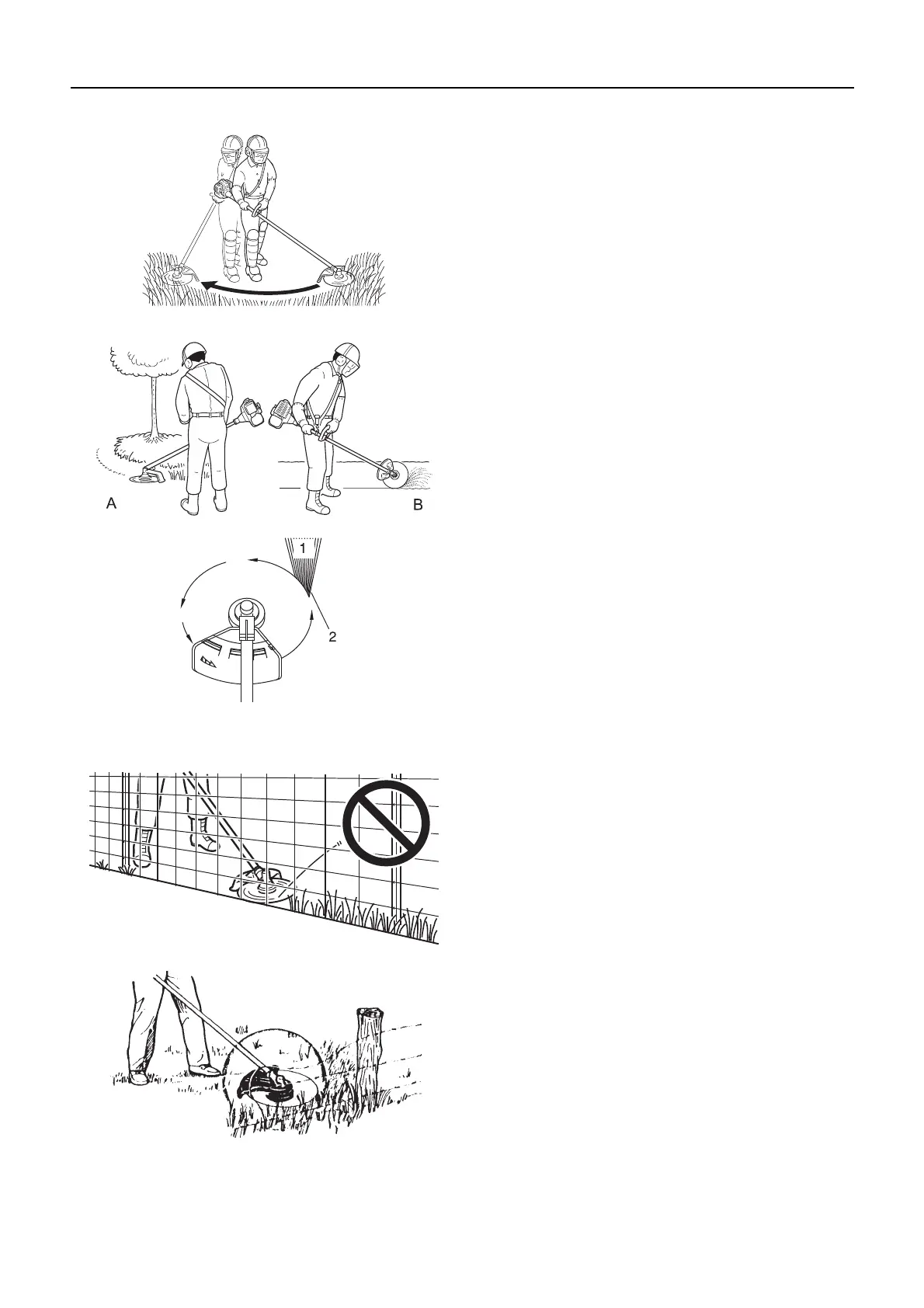 A

B

1

2