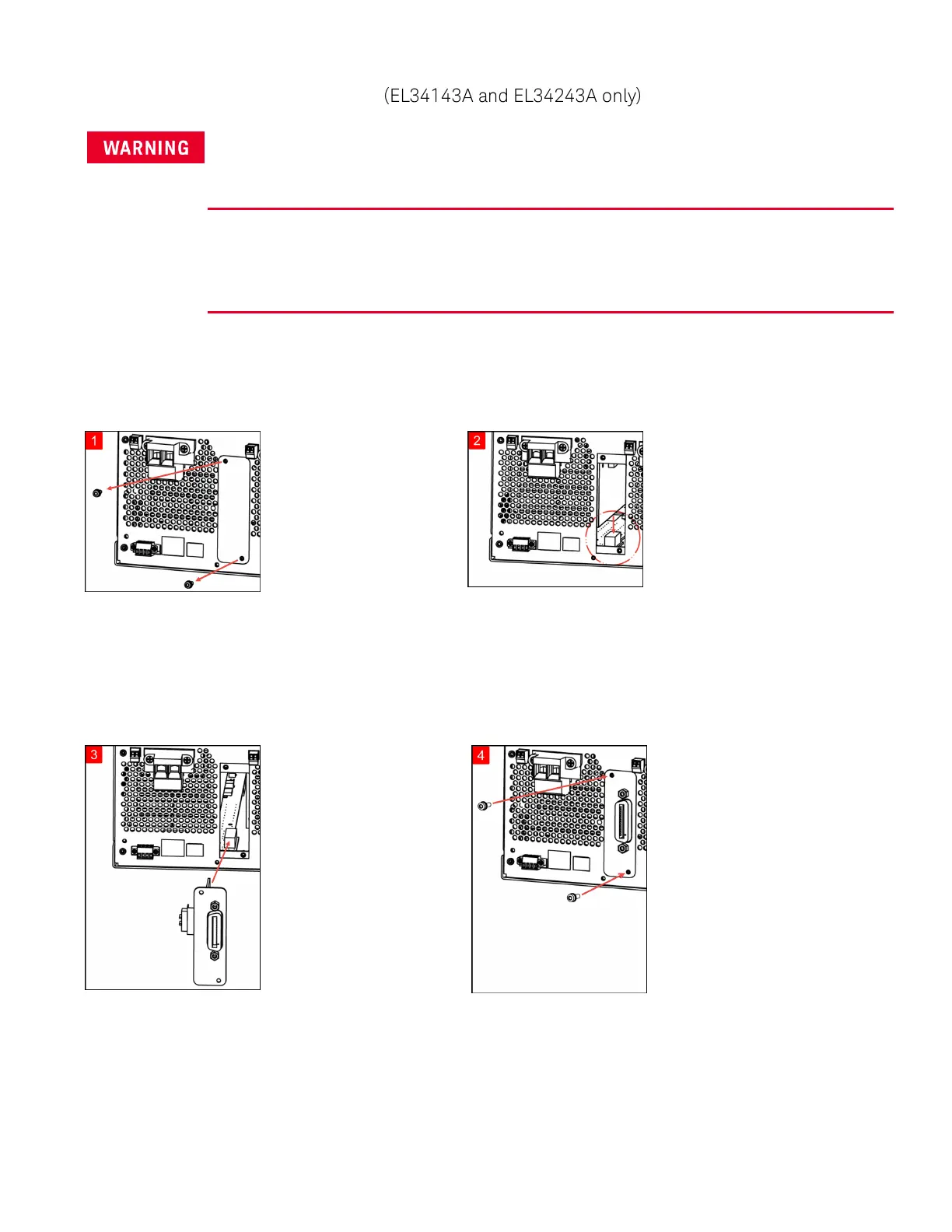 (EL34143A and EL34243A only)

WARNING

1

2

3

4