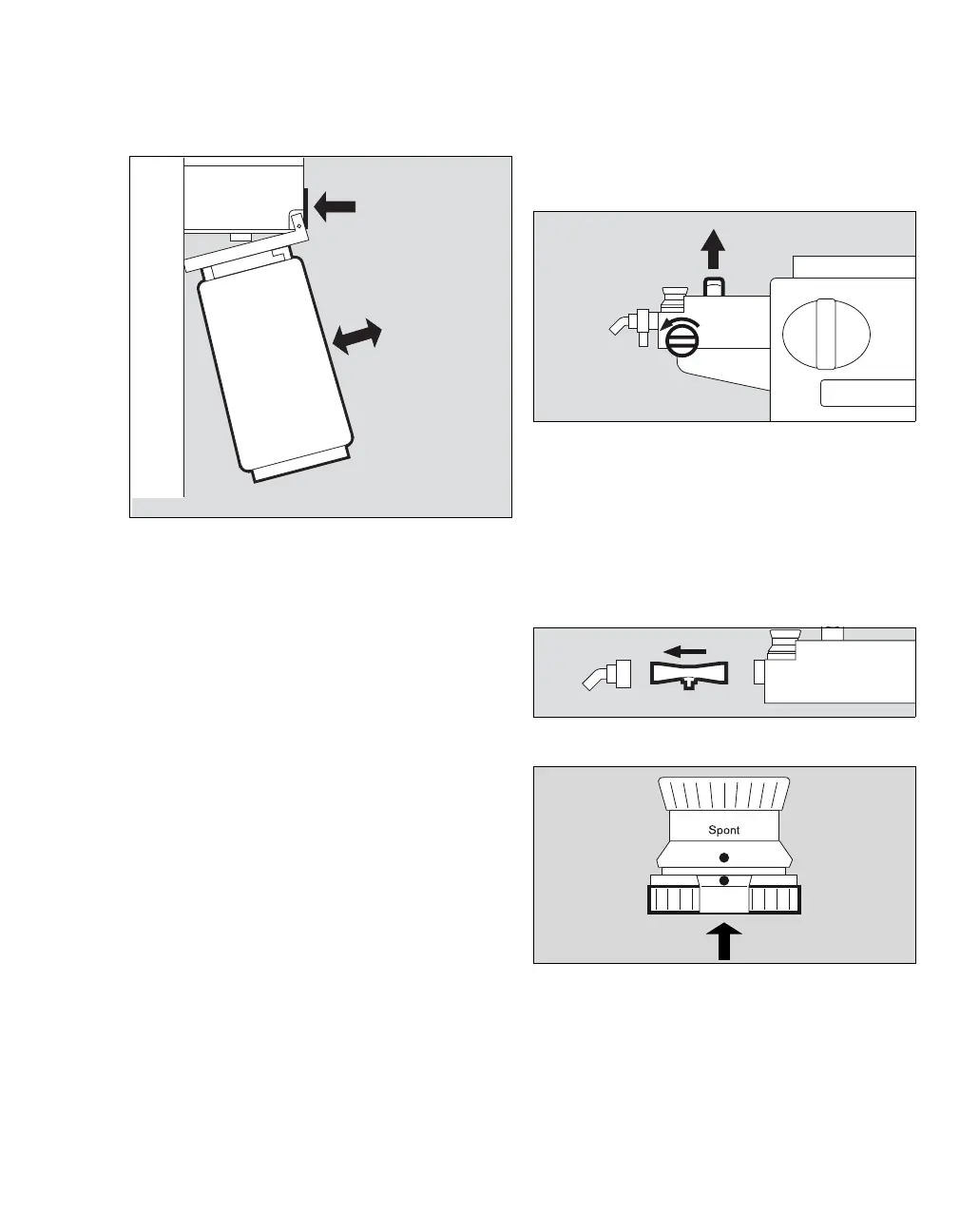 Spont