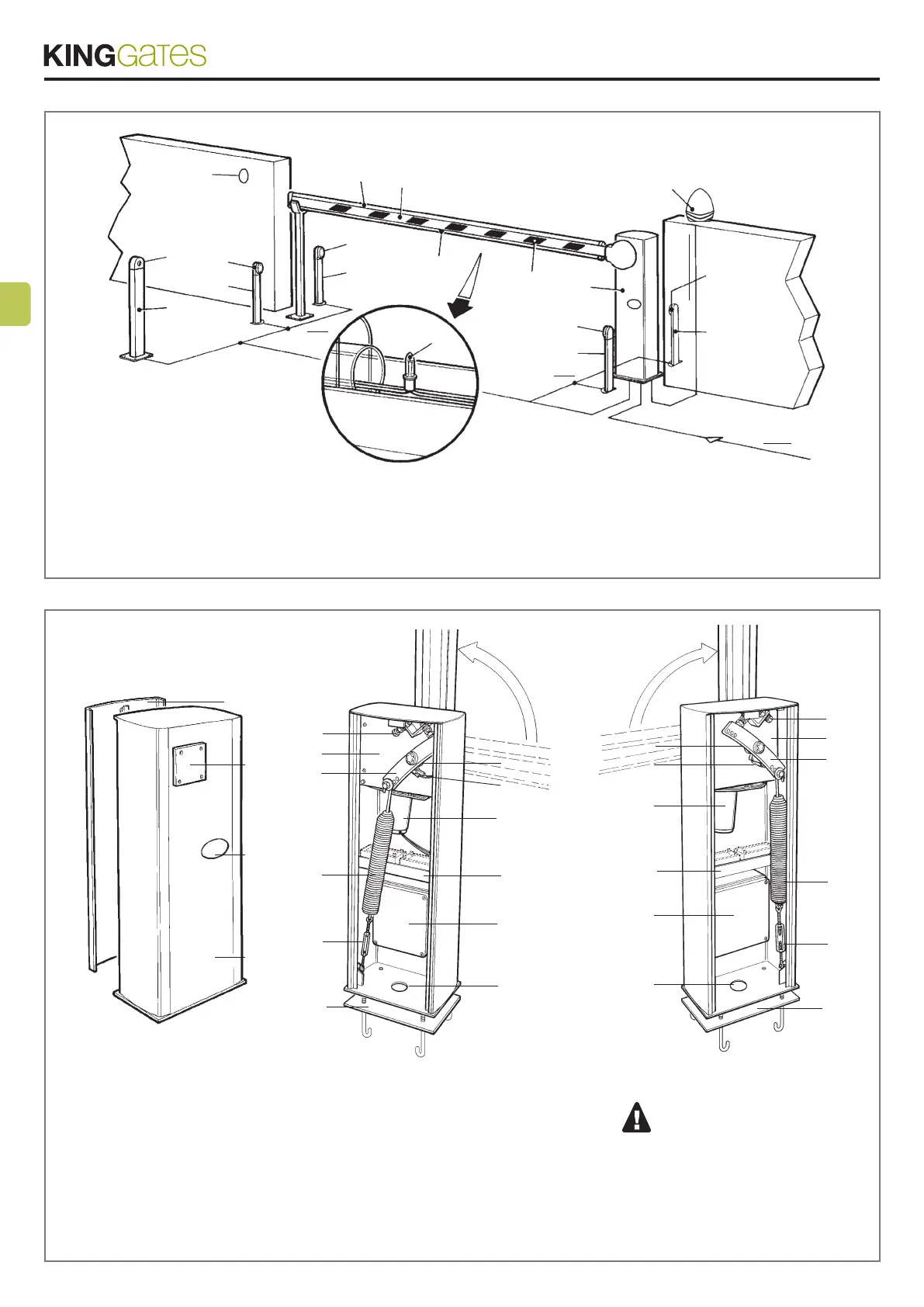 KINGGates