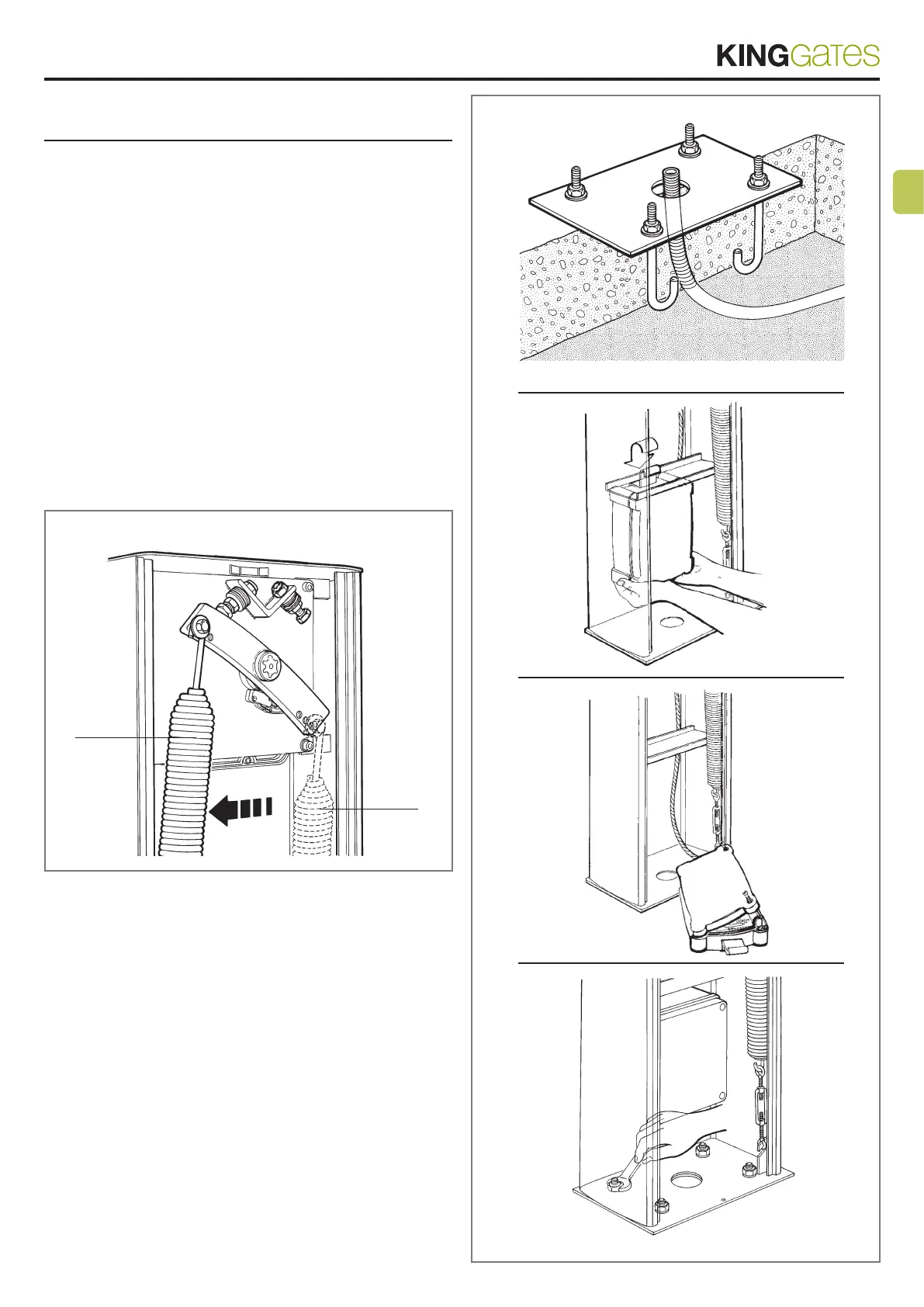 KINGGates