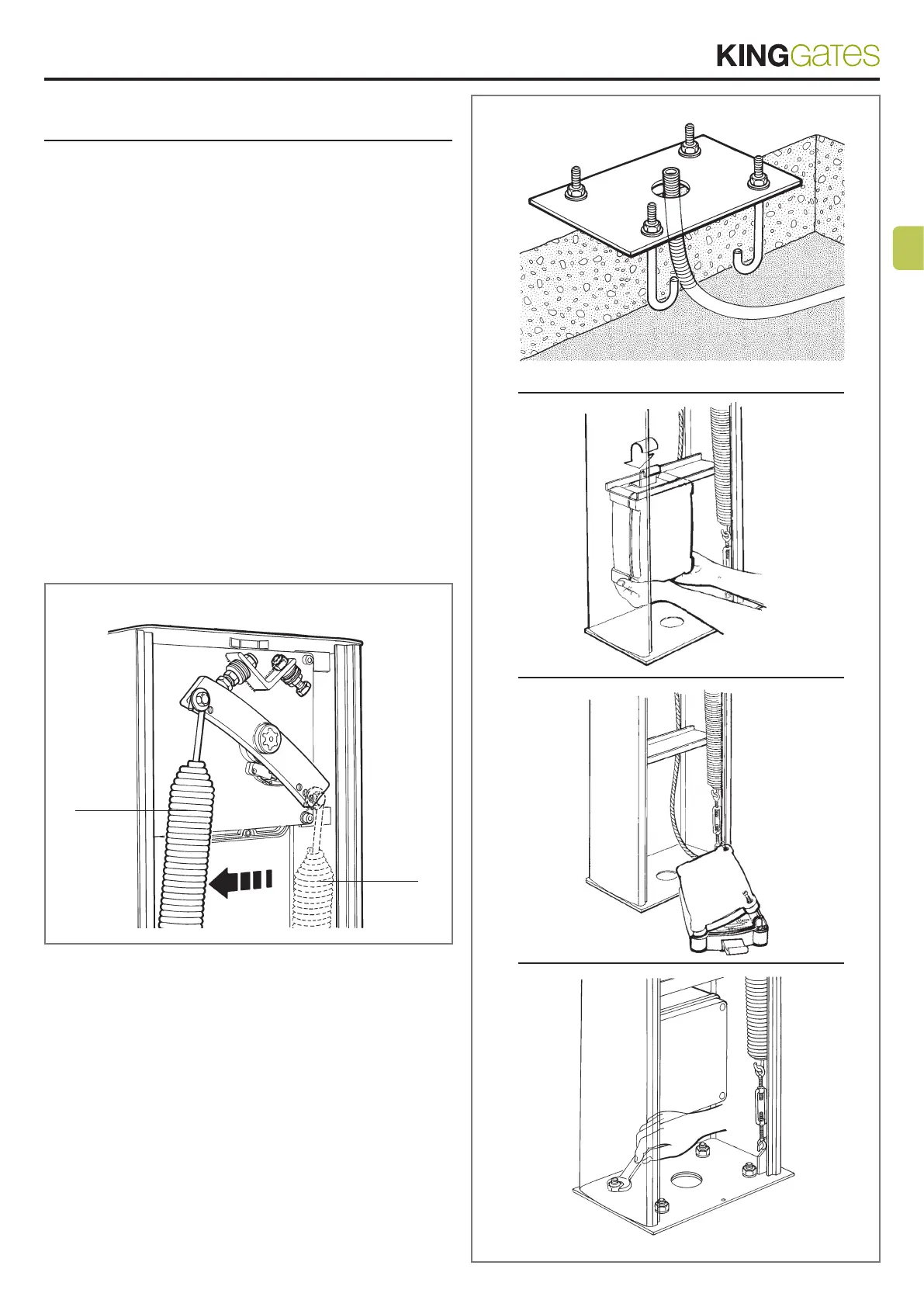 KINGGates