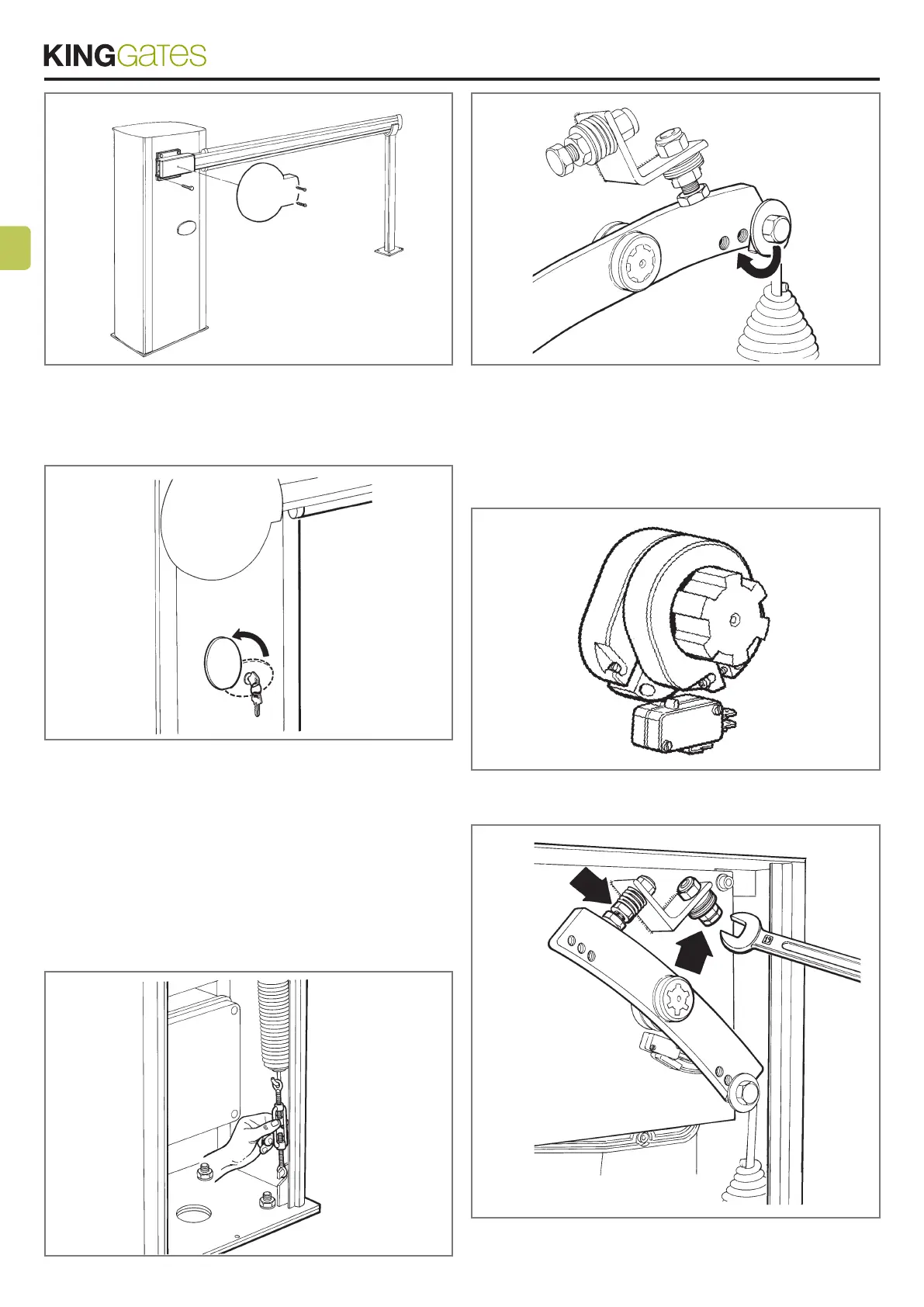 KINGGates