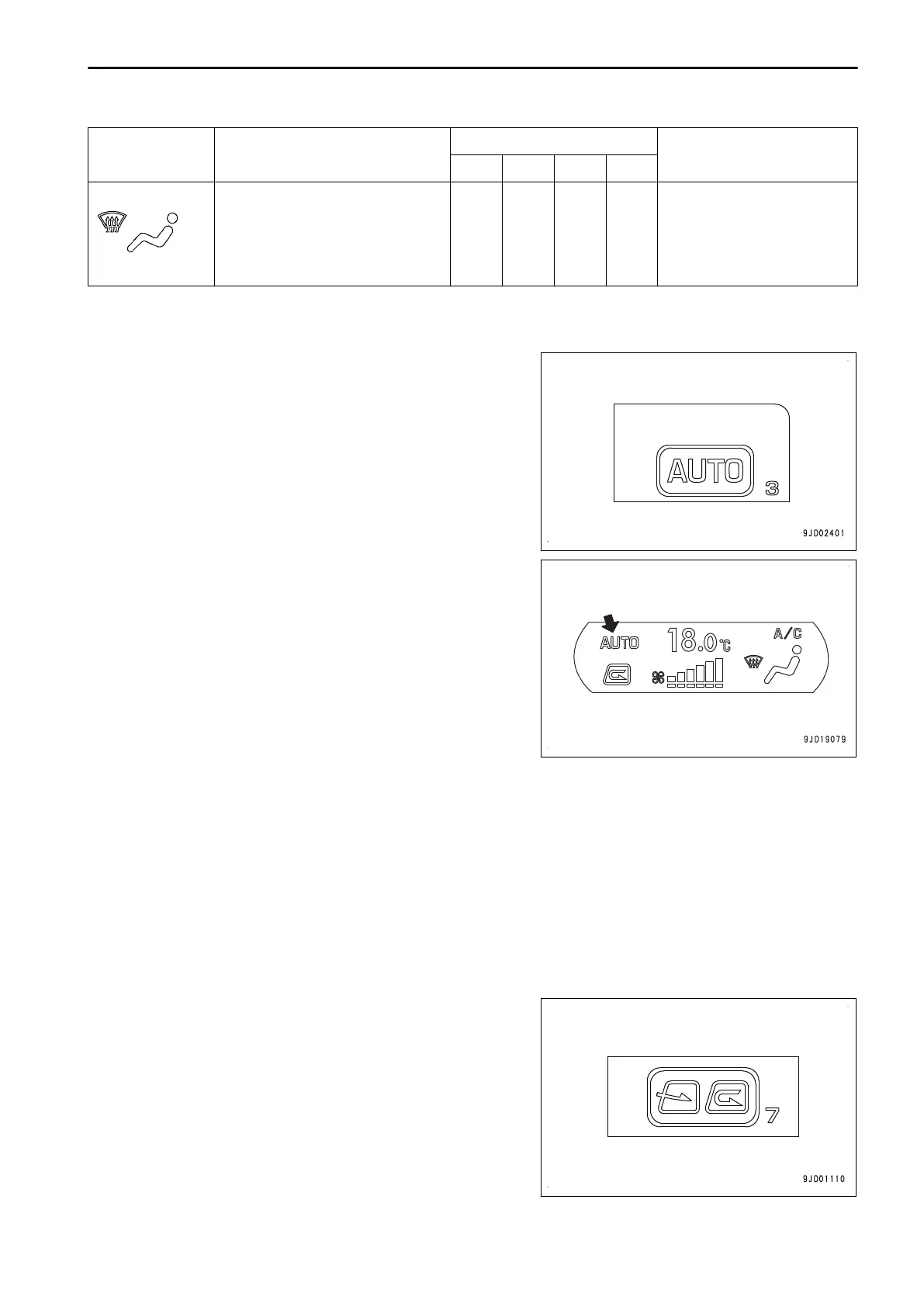 AUTO 3

9JD02401

AUTO 18.0°C A/C

9JD19079

7

9JD01110