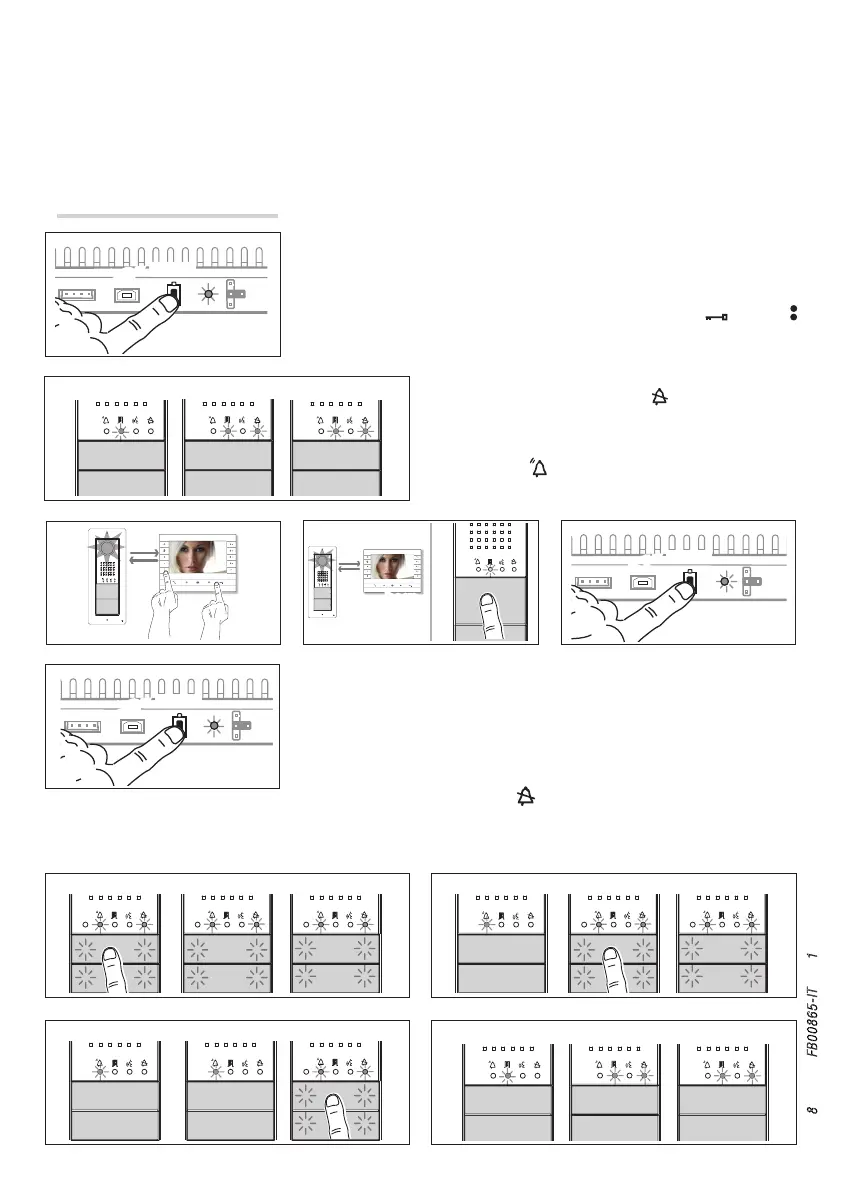 8 FB00865-IT 1